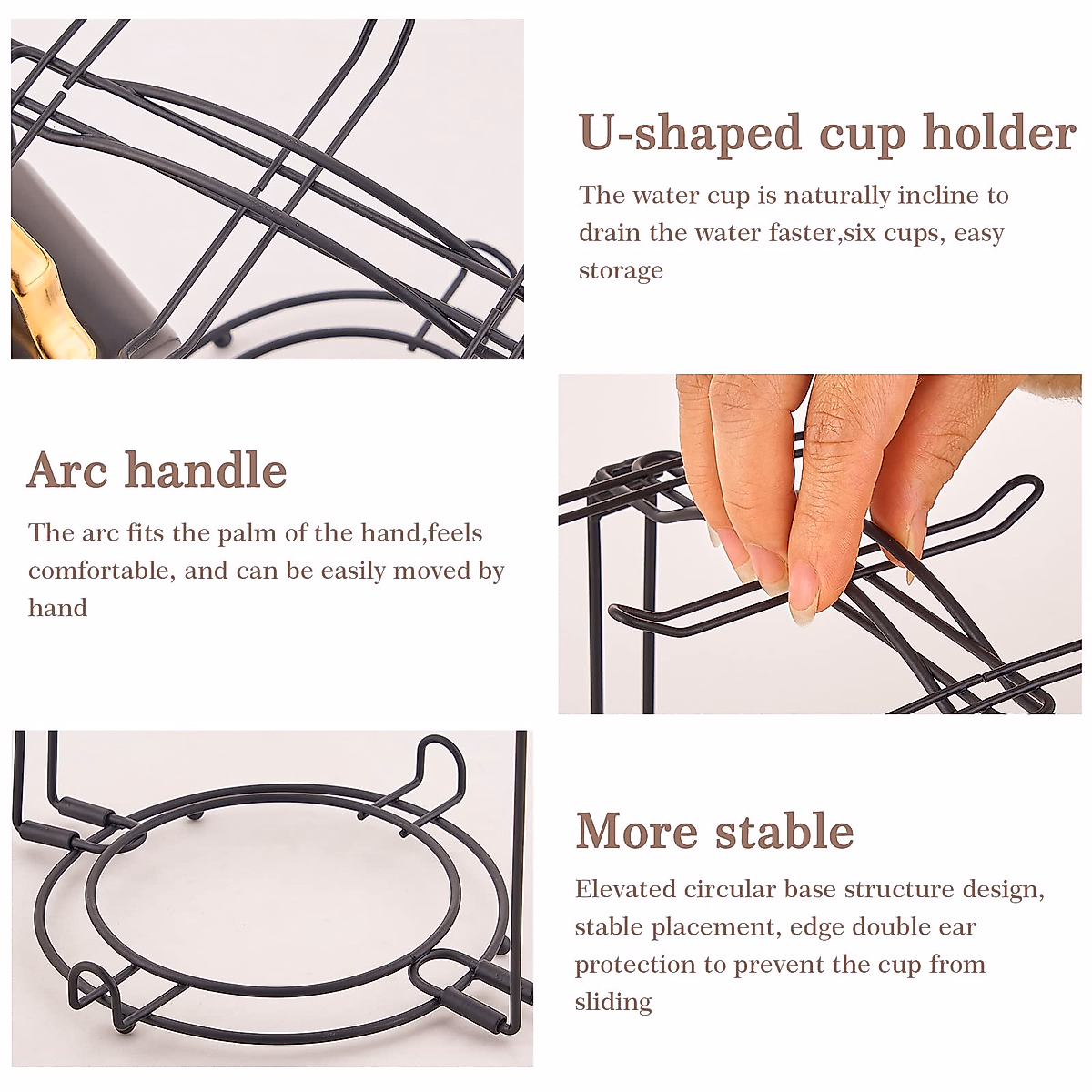 U-shaped cup holder

The water cup is naturally incline to drain the water faster,six cups, easy storage

Arc handle

The arc fits the palm of the hand,feels comfortable, and can be easily moved by hand

More stable

Elevated circular base structure design, stable placement, edge double ear protection to prevent the cup from sliding