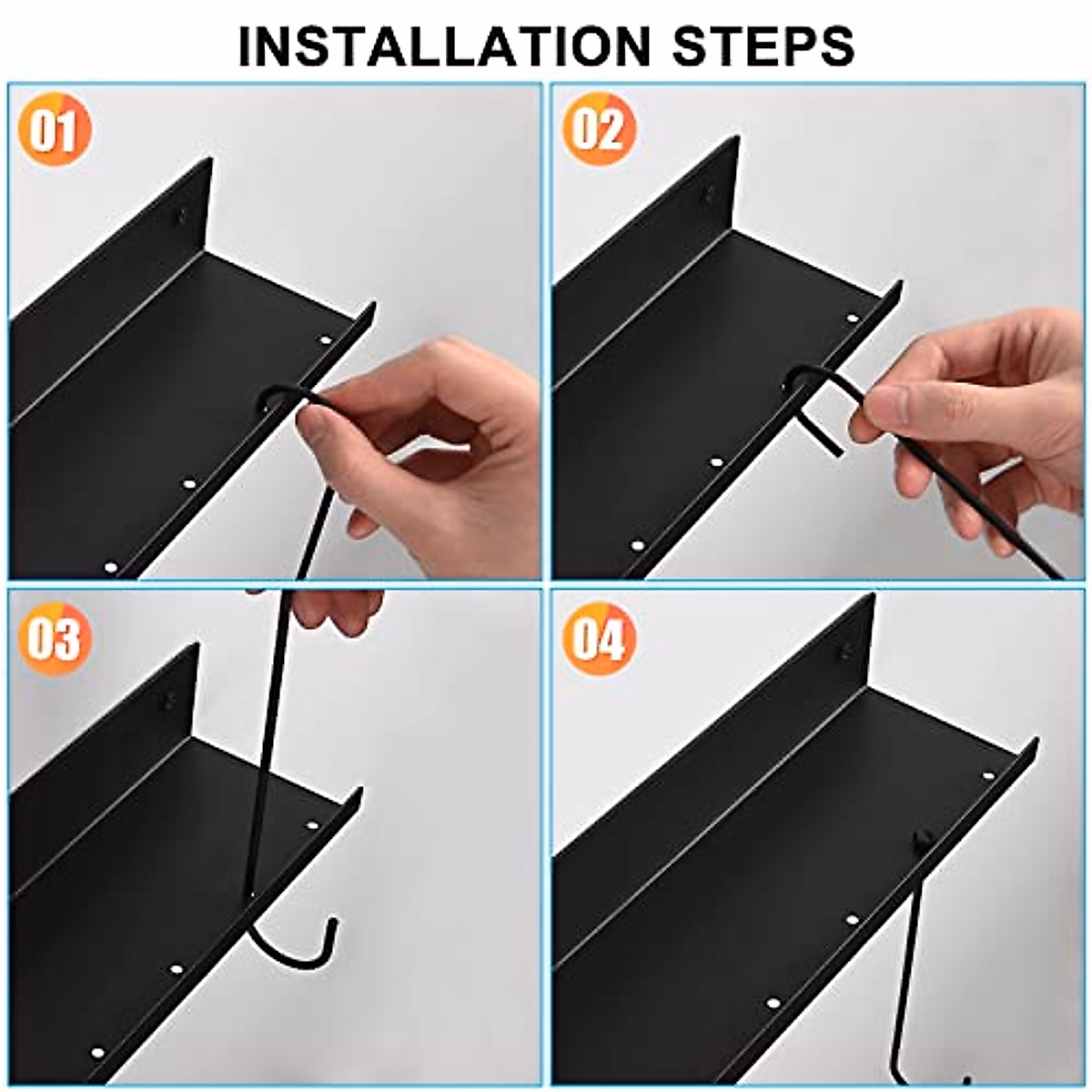 INSTALLATION STEPS

01

02

03

04