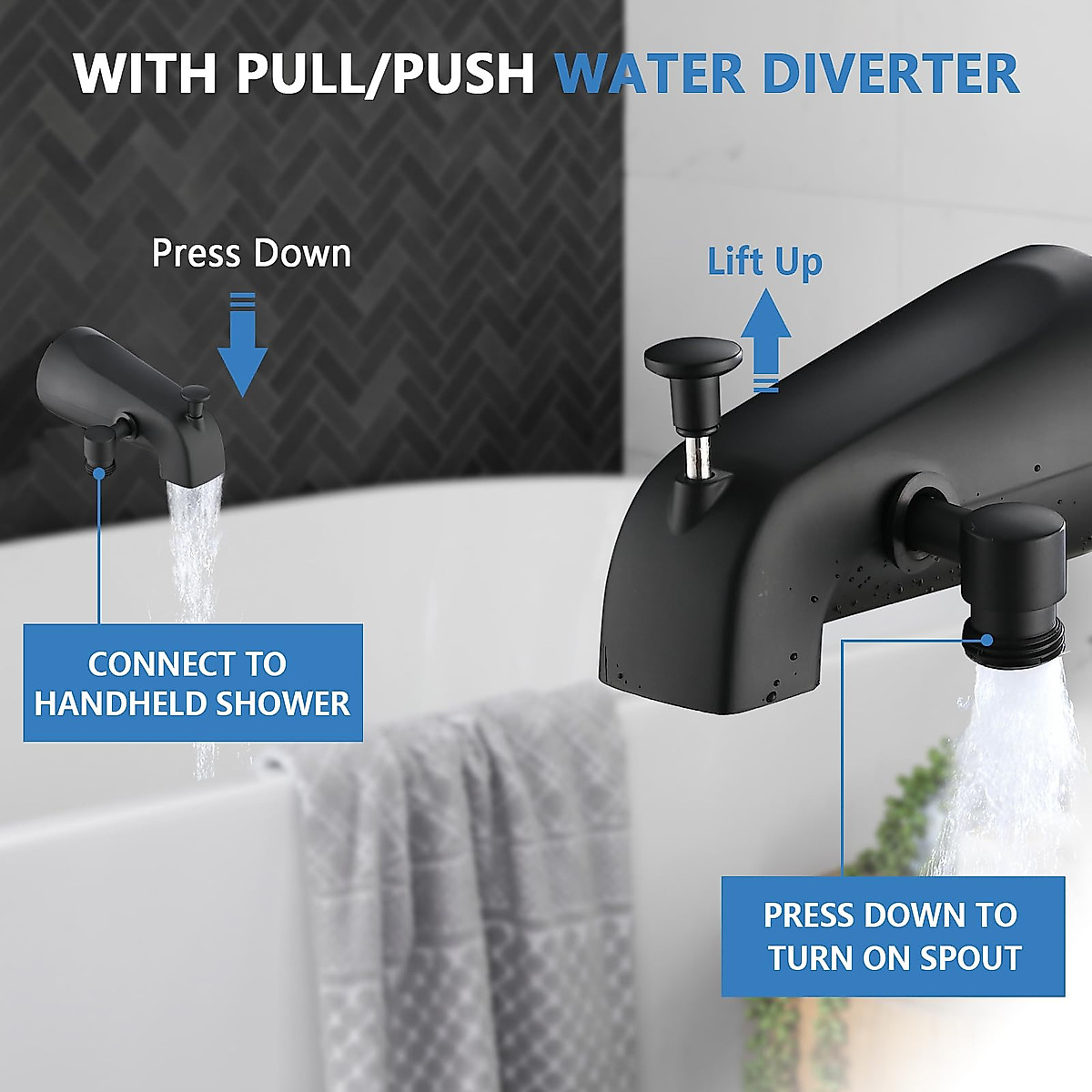 WITH PULL/PUSH WATER DIVERTER

Press Down

Lift Up

CONNECT TO HANDHELD SHOWER

PRESS DOWN TO TURN ON SPOUT