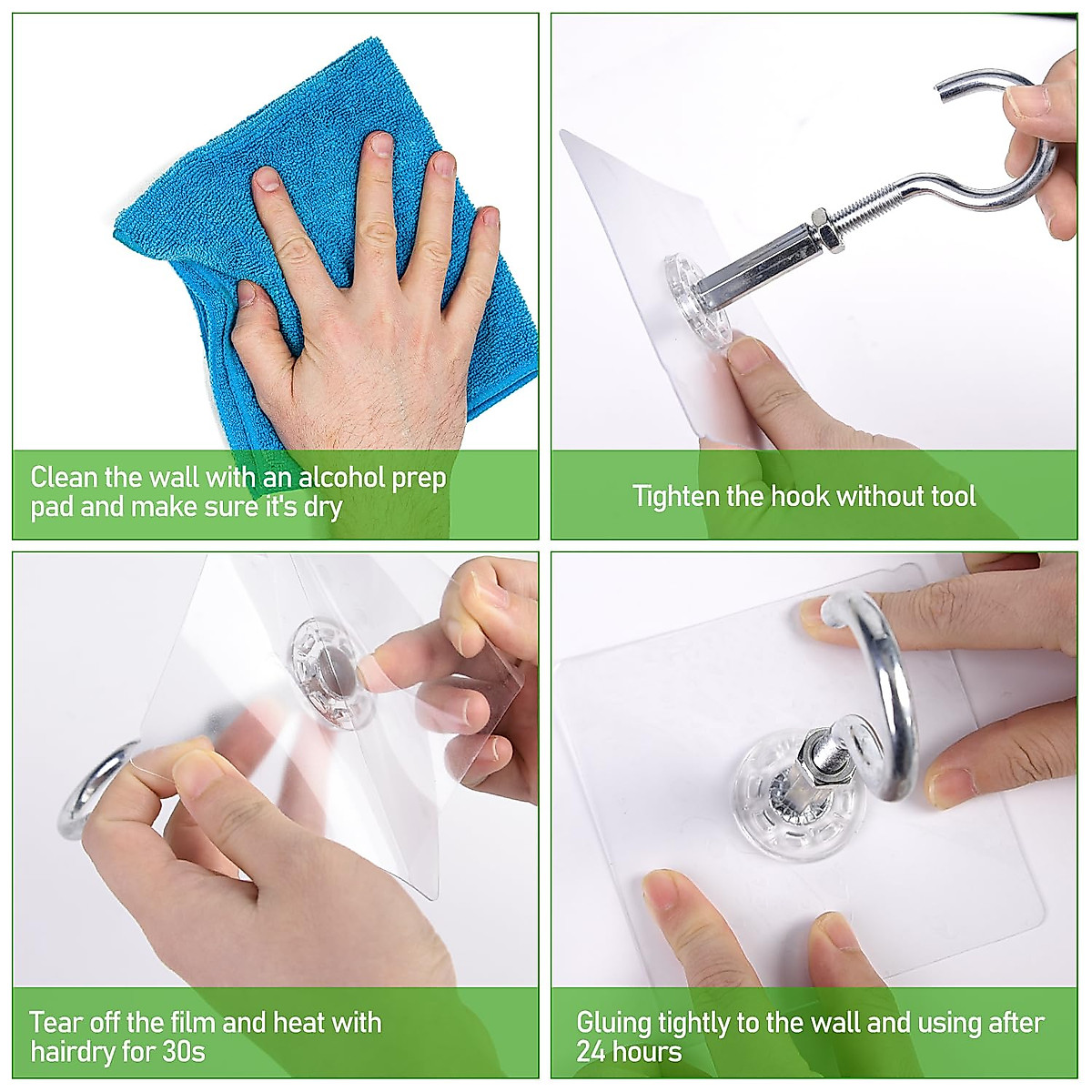 Clean the wall with an alcohol prep pad and make sure it's dry

Tighten the hook without tool

Tear off the film and heat with hairdry for 30s

Gluing tightly to the wall and using after 24 hours