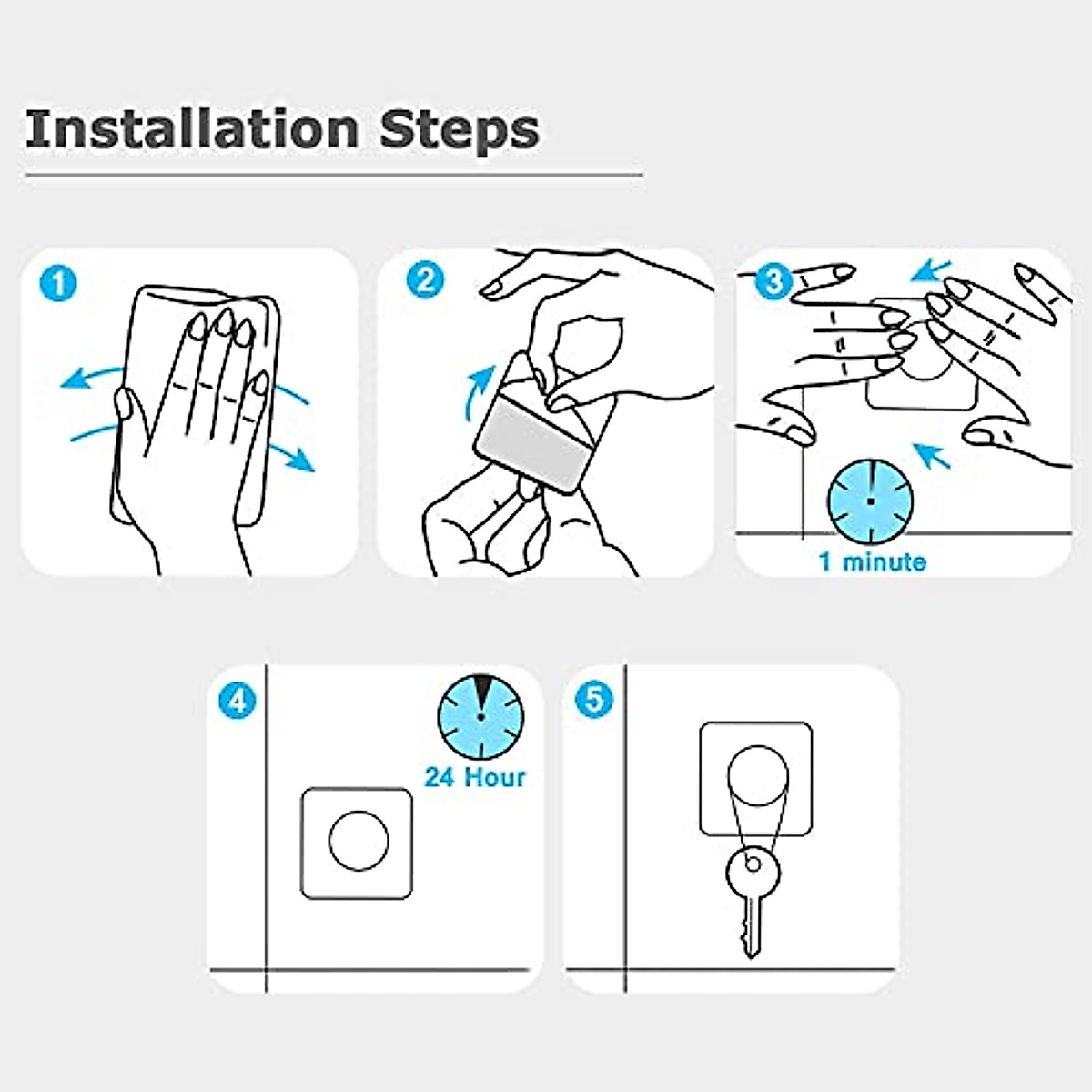 Installation Steps

1

2

3

1 minute

4

24 Hour

5