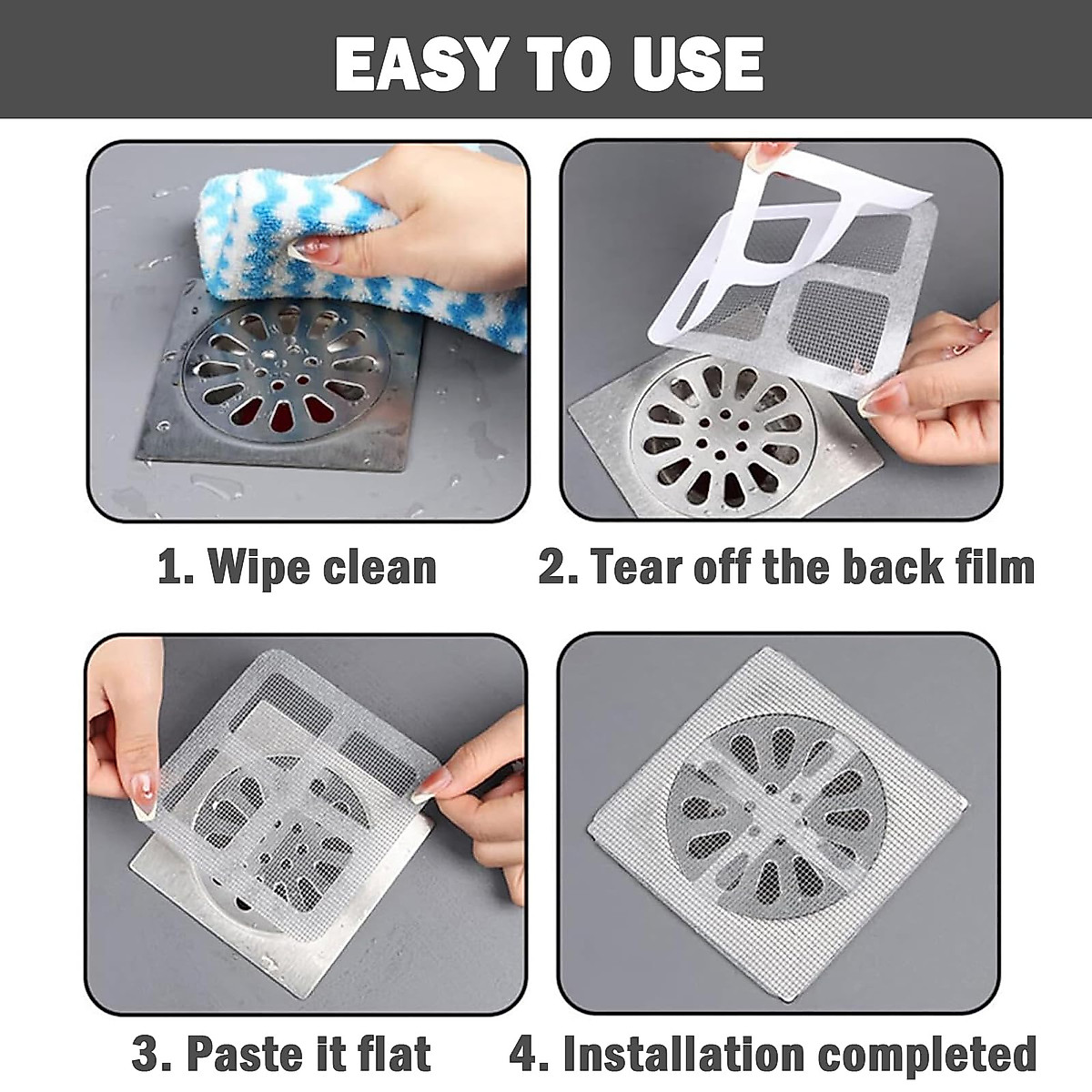 EASY TO USE

1. Wipe clean

2. Tear off the back film

3. Paste it flat

4. Installation completed