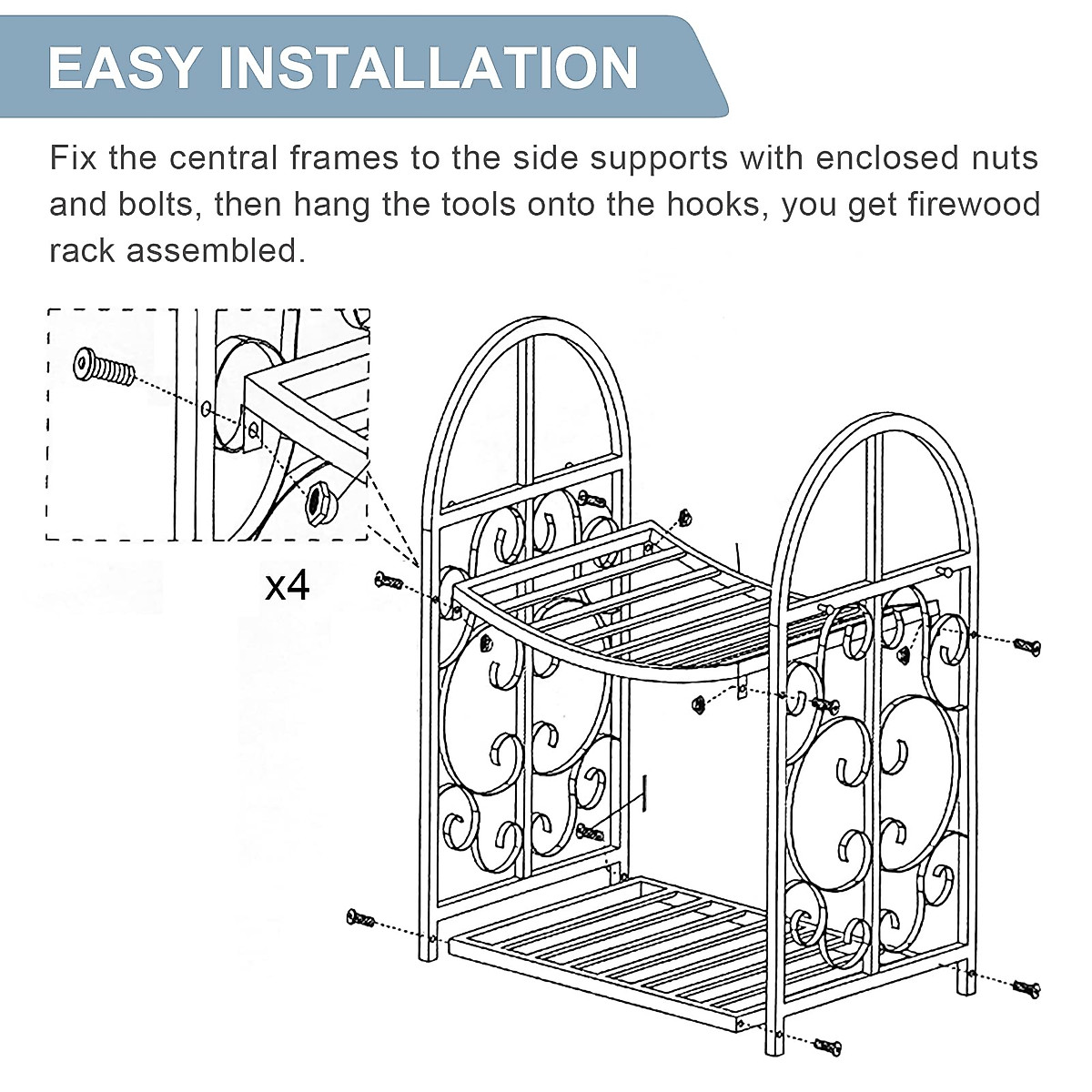 EASY INSTALLATION

Fix the central frames to the side supports with enclosed nuts and bolts, then hang the tools onto the hooks, you get firewood rack assembled.

x4