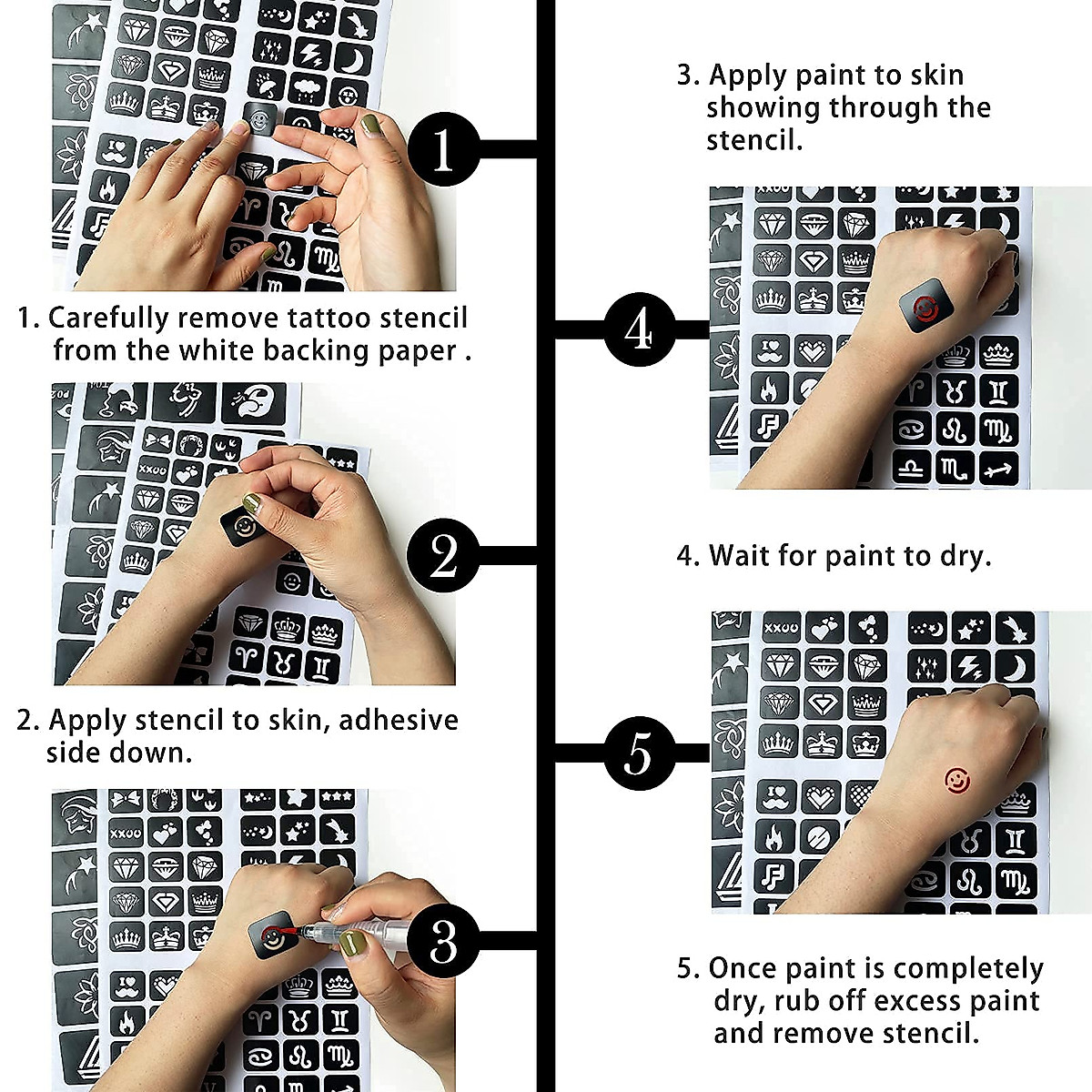 1

1. Carefully remove tattoo stencil from the white backing paper .

2

2. Apply stencil to skin, adhesive side down.

3

3. Apply paint to skin showing through the stencil.

4

4. Wait for paint to dry.

5

5. Once paint is completely dry, rub off excess paint and remove stencil.