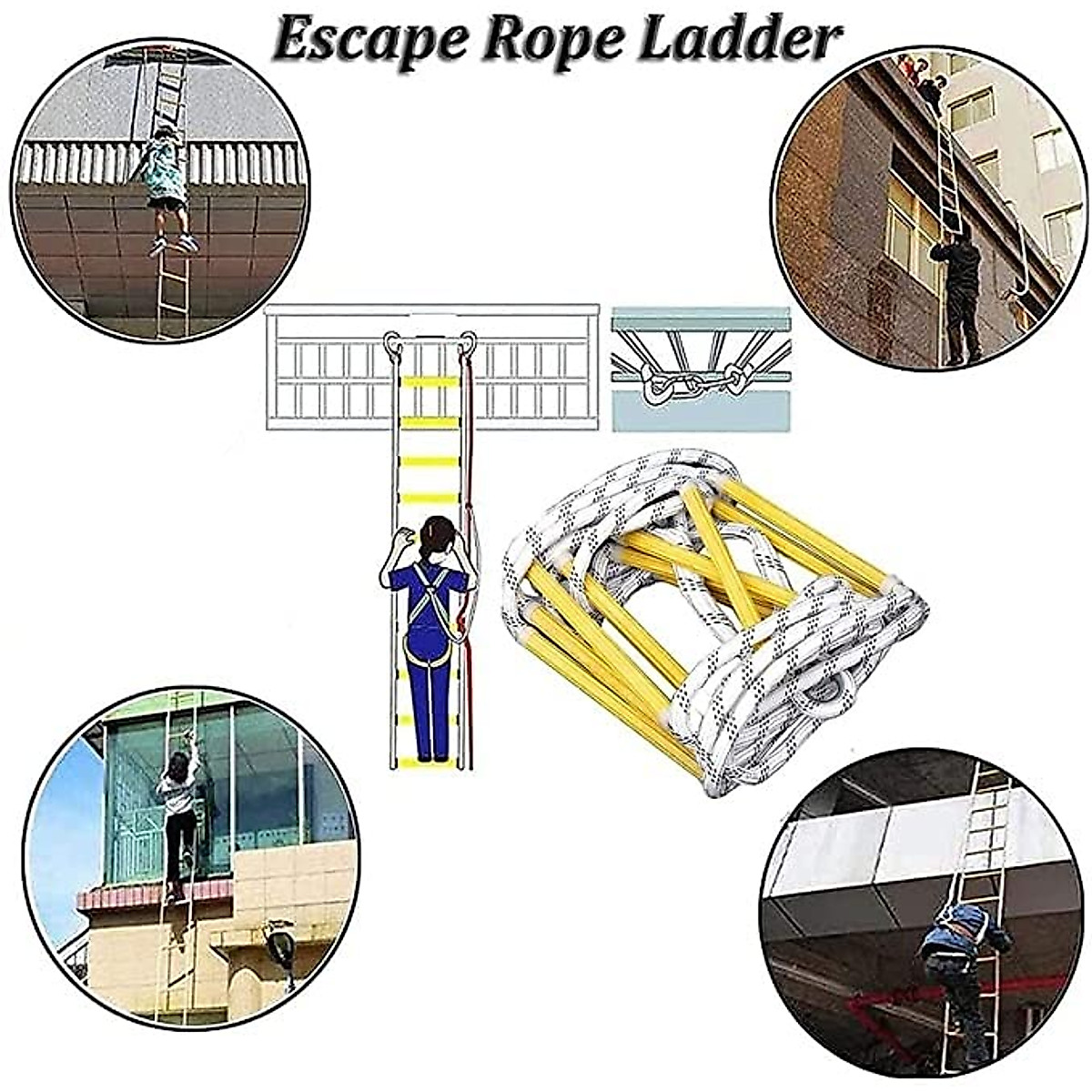 Escape Rope Ladder