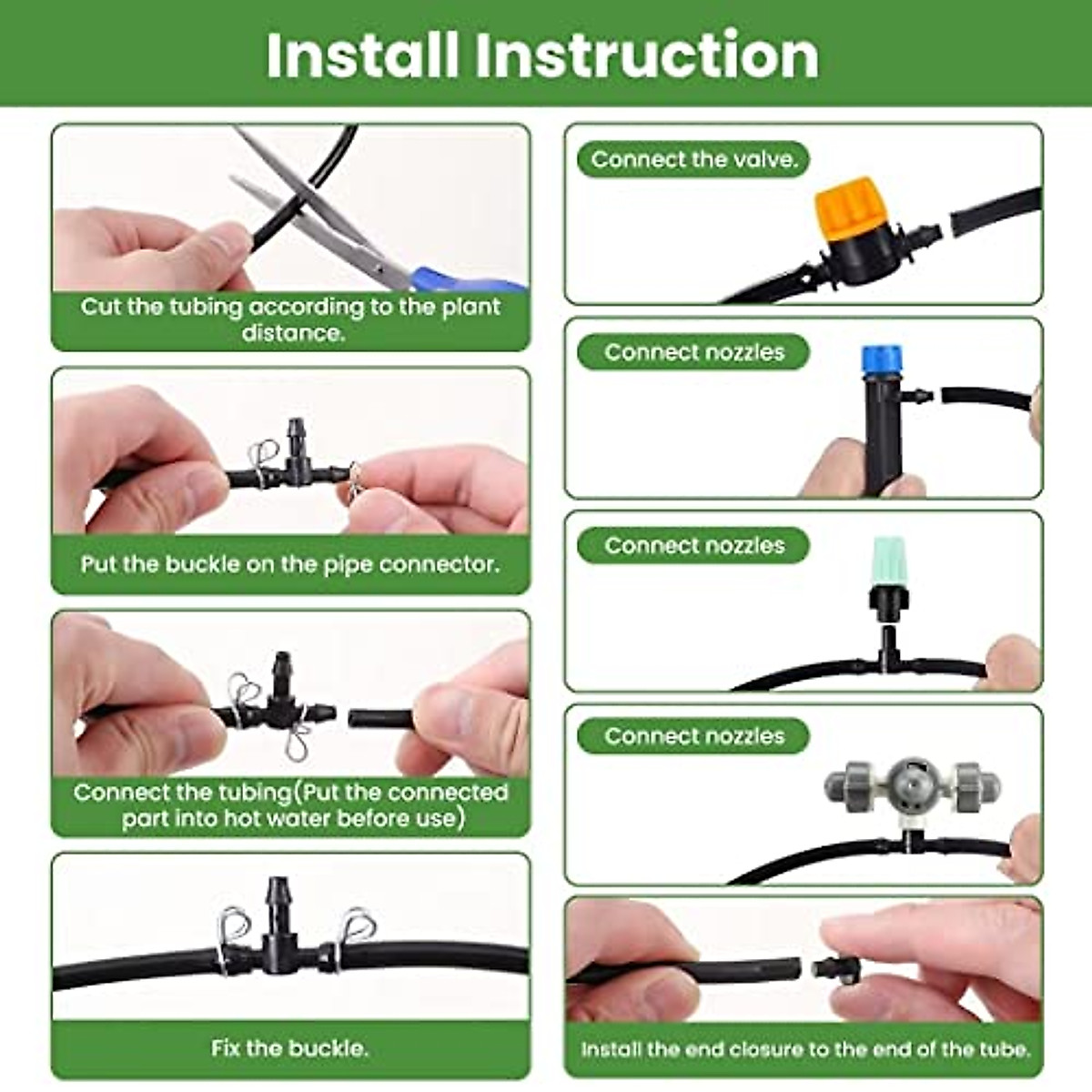 Install Instruction

Cut the tubing according to the plant distance.

Put the buckle on the pipe connector.

Connect the tubing(Put the connected part into hot water before use)

Fix the buckle.

Connect the valve.

Connect nozzles

Connect nozzles

Connect nozzles

Install the end closure to the end of the tube.