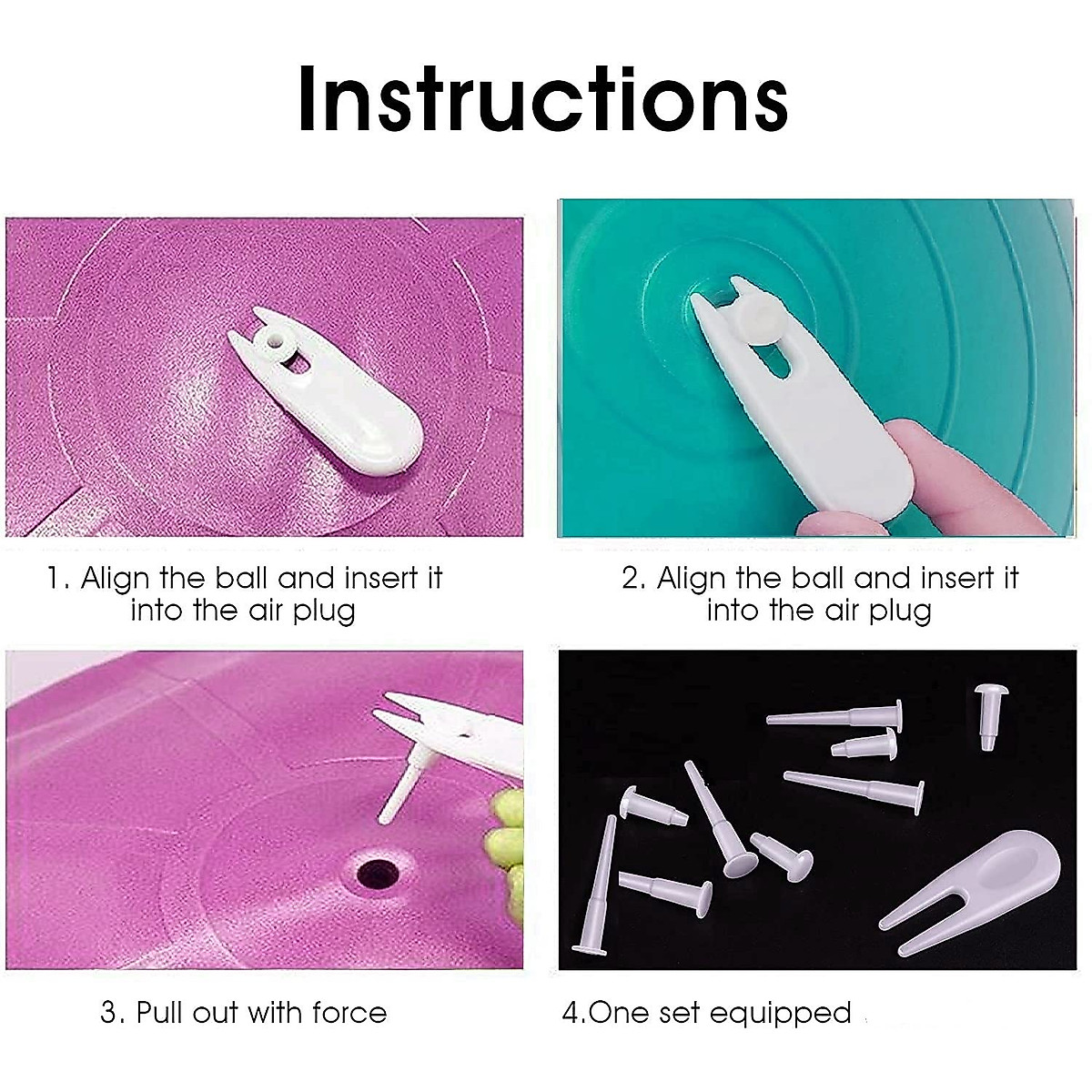 Instructions

1. Align the ball and insert it into the air plug

2. Align the ball and insert it into the air plug

3. Pull out with force

4.One set equipped