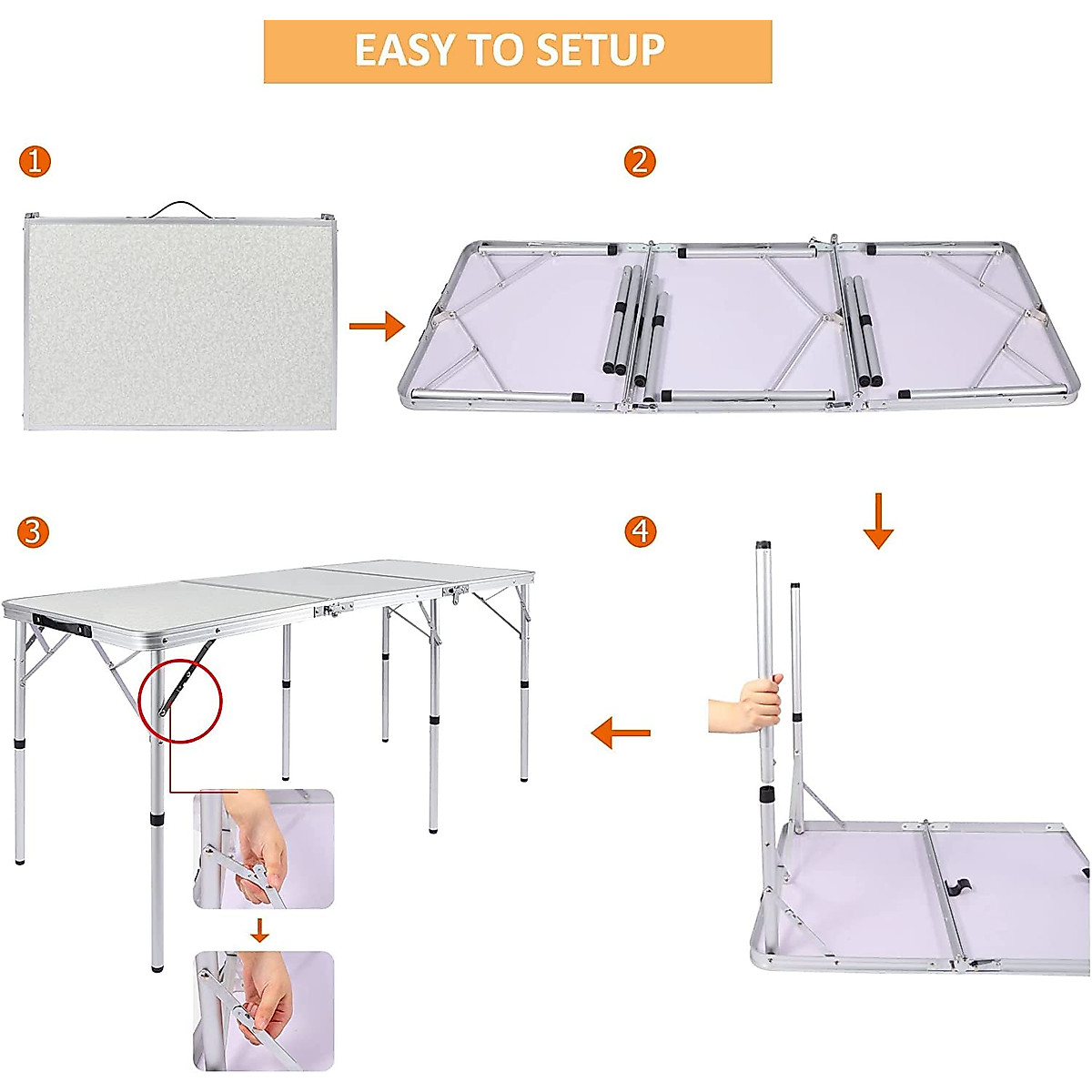 EASY TO SETUP

1

2

3

4