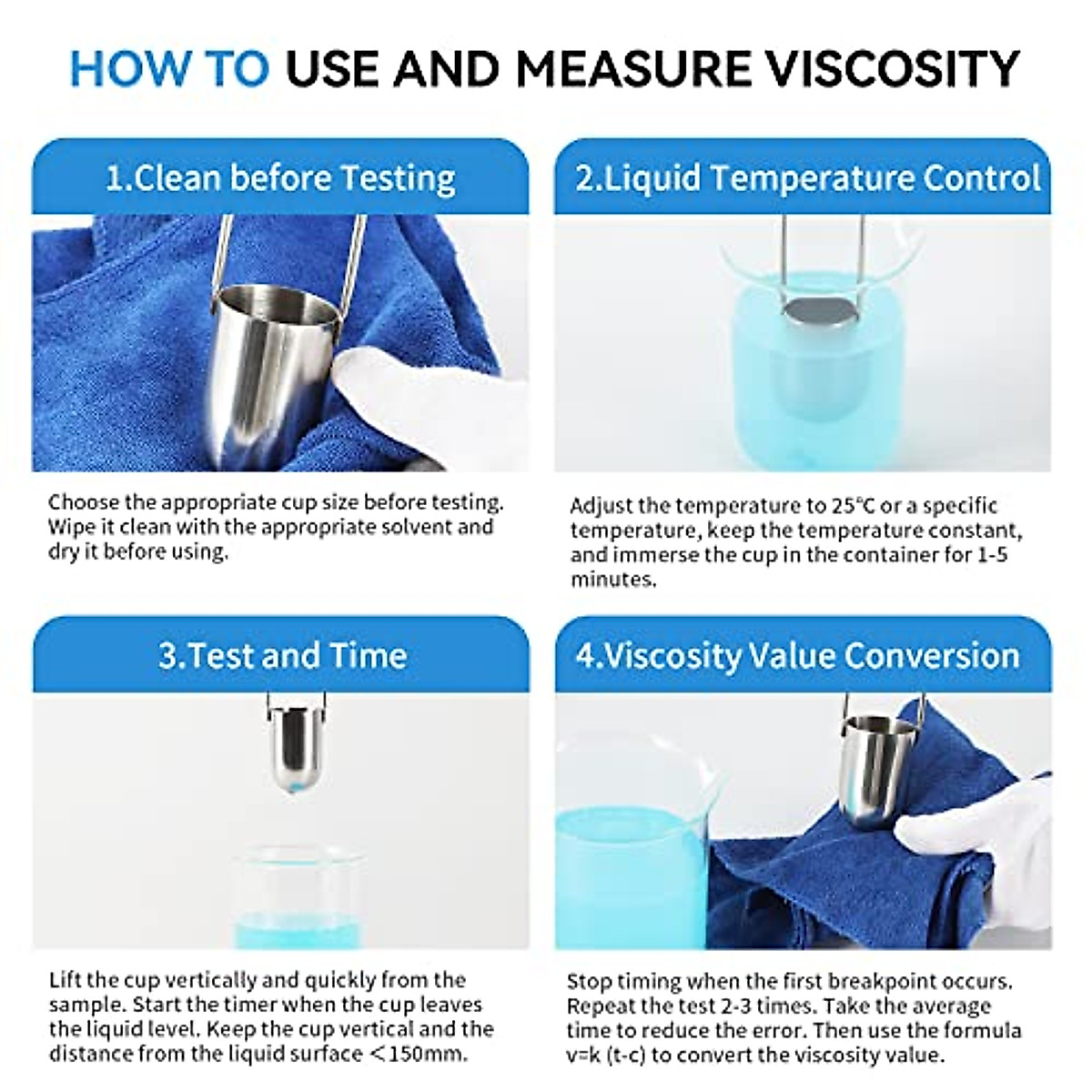 HOW TO USE AND MEASURE VISCOSITY

1.Clean before Testing

Choose the appropriate cup size before testing. Wipe it clean with the appropriate solvent and dry it before using.

2.Liquid Temperature Control

Adjust the temperature to 25℃ or a specific temperature, keep the temperature constant, and immerse the cup in the container for 1-5 minutes.

3.Test and Time

Lift the cup vertically and quickly from the sample. Start the timer when the cup leaves the liquid level. Keep the cup vertical and the distance from the liquid surface ＜150mm.

4.Viscosity Value Conversion

Stop timing when the first breakpoint occurs. Repeat the test 2-3 times. Take the average time to reduce the error. Then use the formula v=k (t-c) to convert the viscosity value.