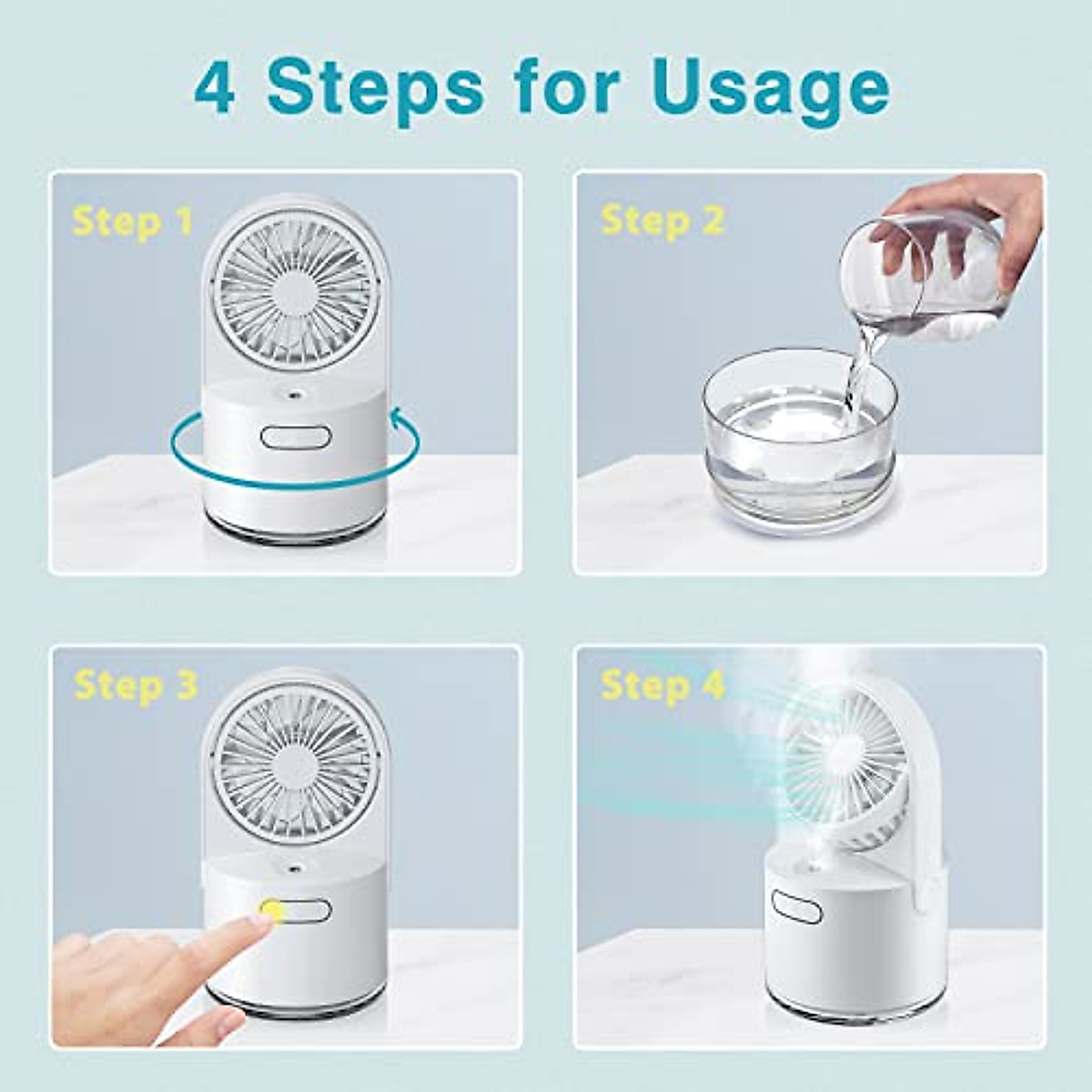 4 Steps for Usage

Step 1

Step 2

Step 3

Step 4