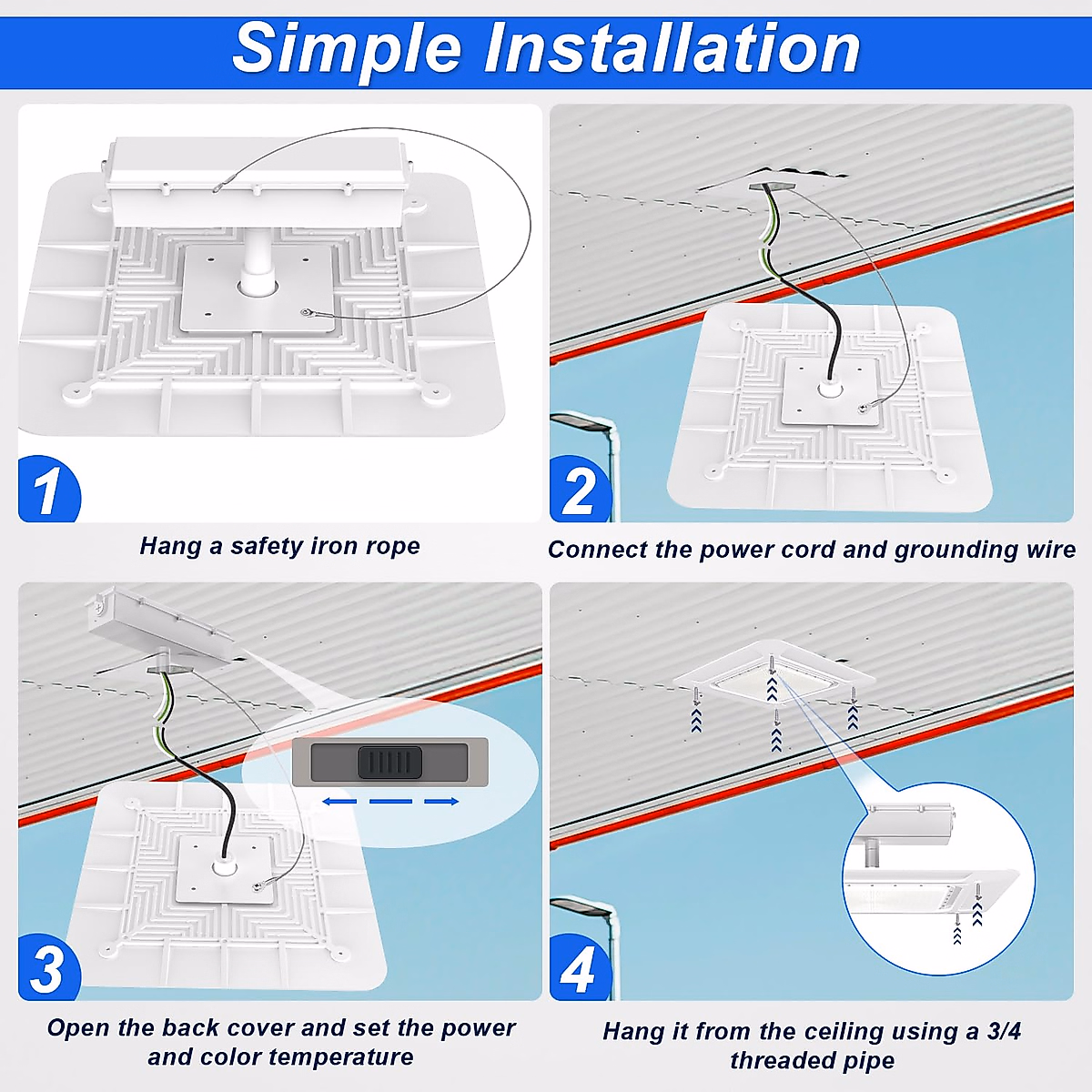 Simple Installation

1

Hang a safety iron rope

2

Connect the power cord and grounding wire

3

Open the back cover and set the power and color temperature

4

Hang it from the ceiling using a 3/4 threaded pipe