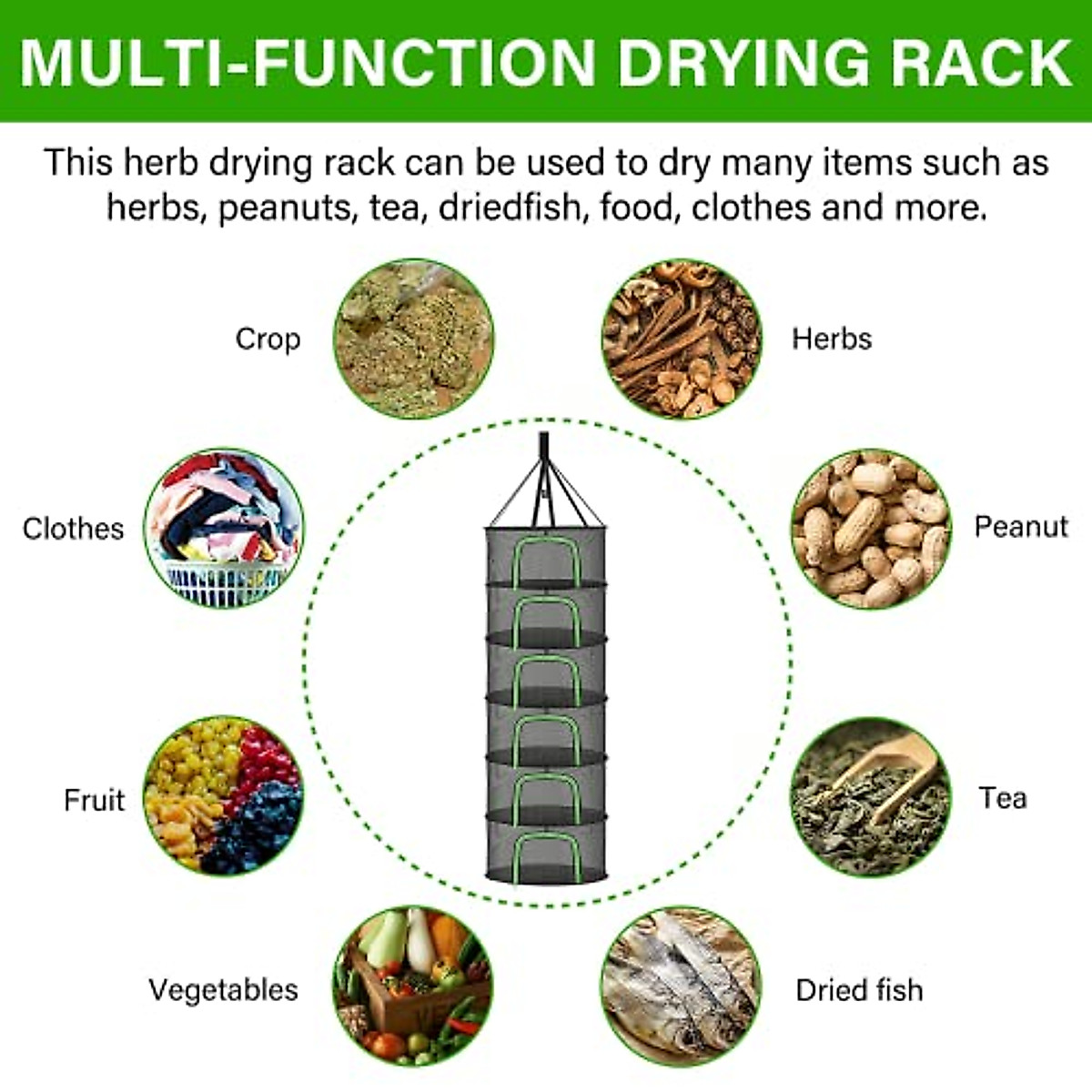 MULTI-FUNCTION DRYING RACK

This herb drying rack can be used to dry many items such as herbs, peanuts, tea, driedfish, food, clothes and more.

Crop

Herbs

Clothes

Peanut

Fruit

Tea

Vegetables

Dried fish