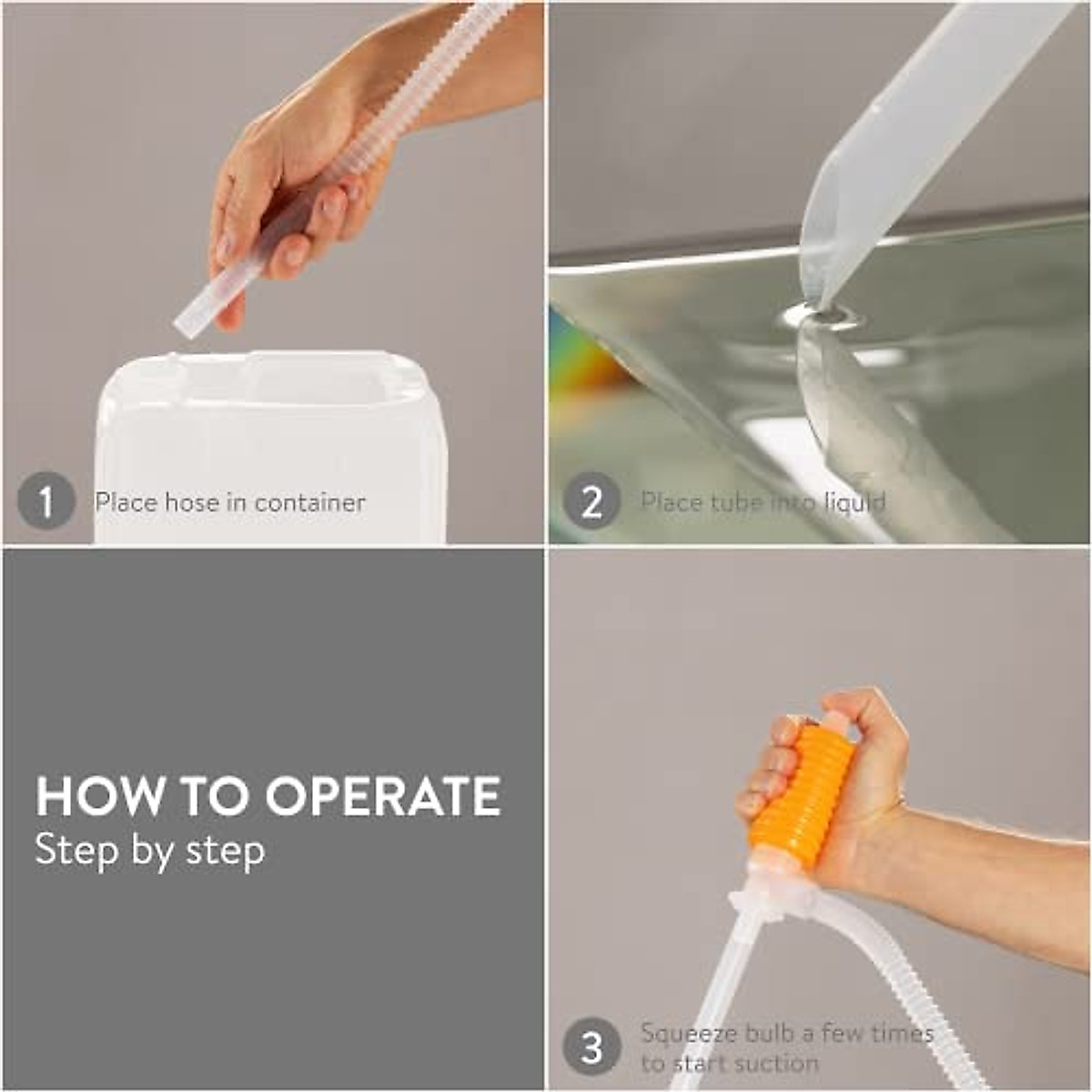 1 Place hose in container

2 Place tube into liquid

HOW TO OPERATE
Step by step

3 Squeeze bulb a few times to start suction