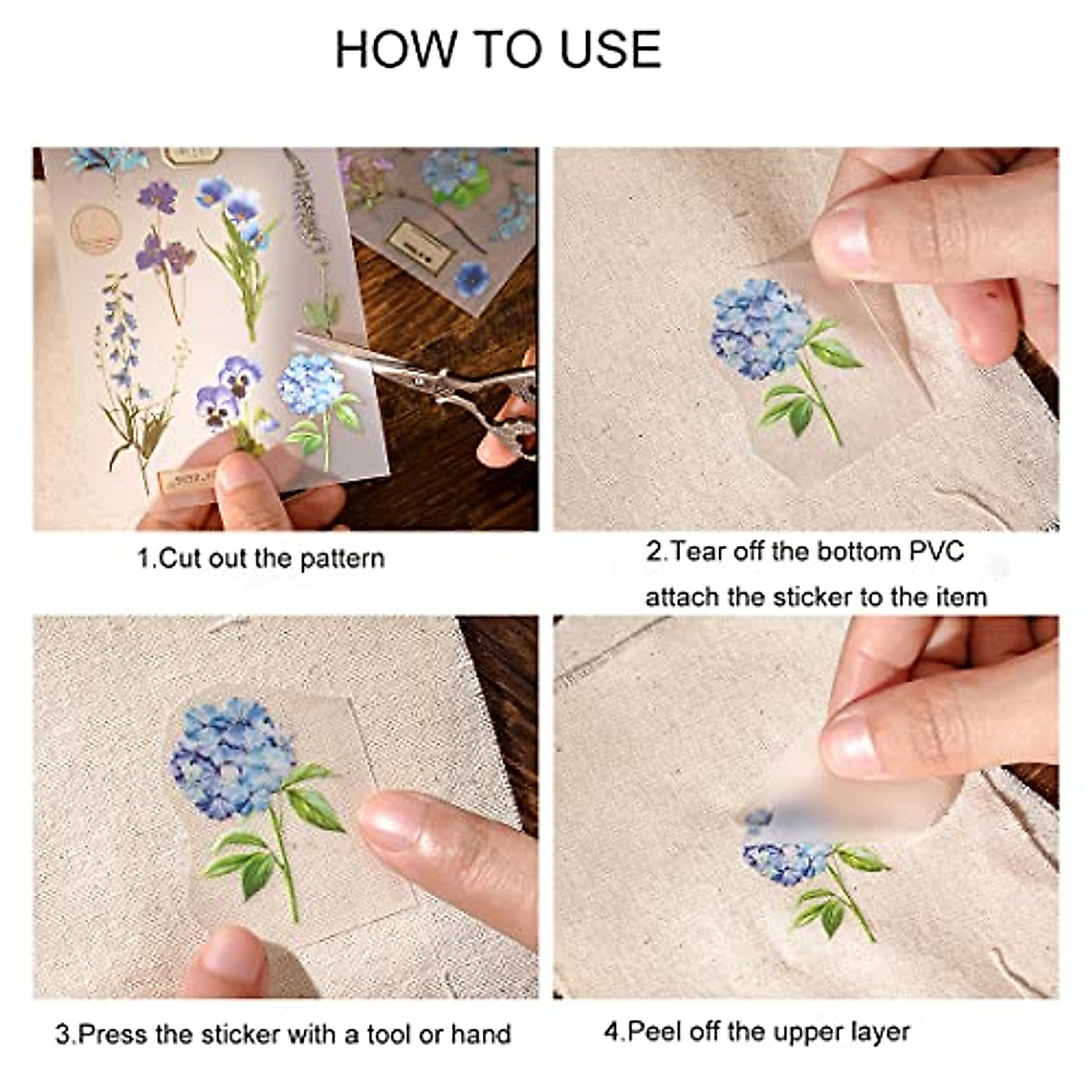 HOW TO USE

1.Cut out the pattern

2.Tear off the bottom PVC attach the sticker to the item

3.Press the sticker with a tool or hand

4.Peel off the upper layer