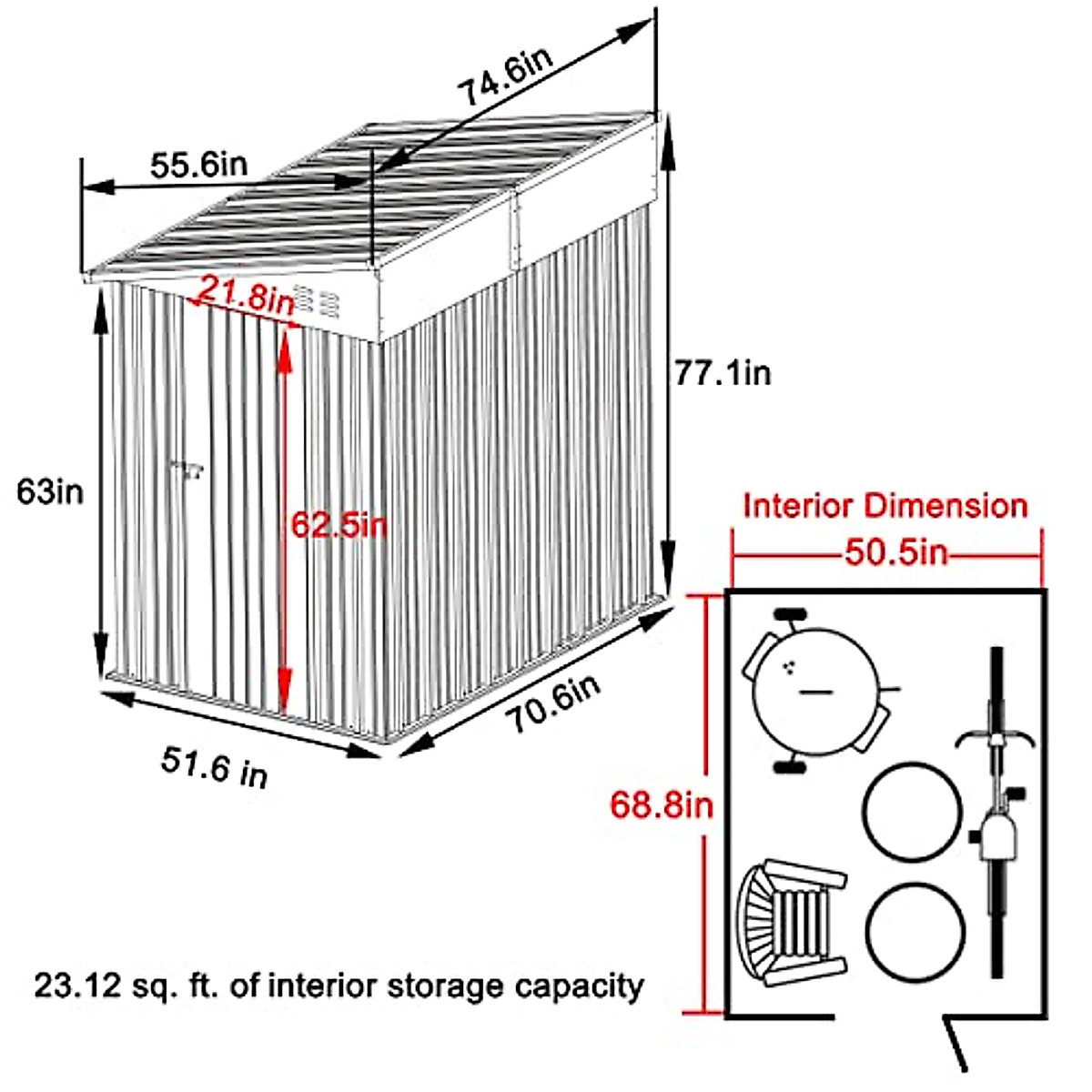 74.6in
55.6in
21.8in
77.1in
63in
62.5in
70.6in
51.6 in
Interior Dimension
50.5in
68.8in
23.12 sq. ft. of interior storage capacity