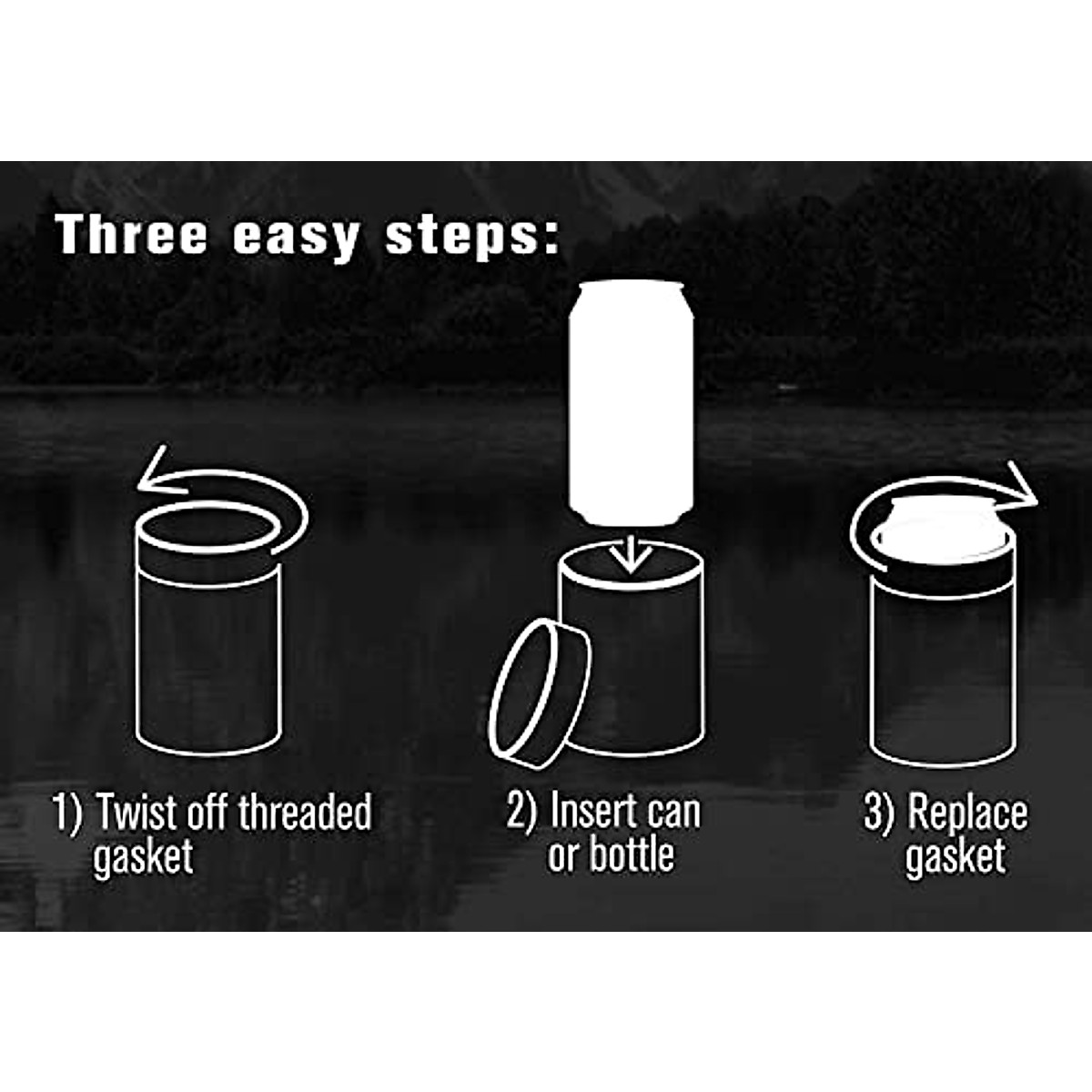 Three easy steps:

1) Twist off threaded gasket

2) Insert can or bottle

3) Replace gasket