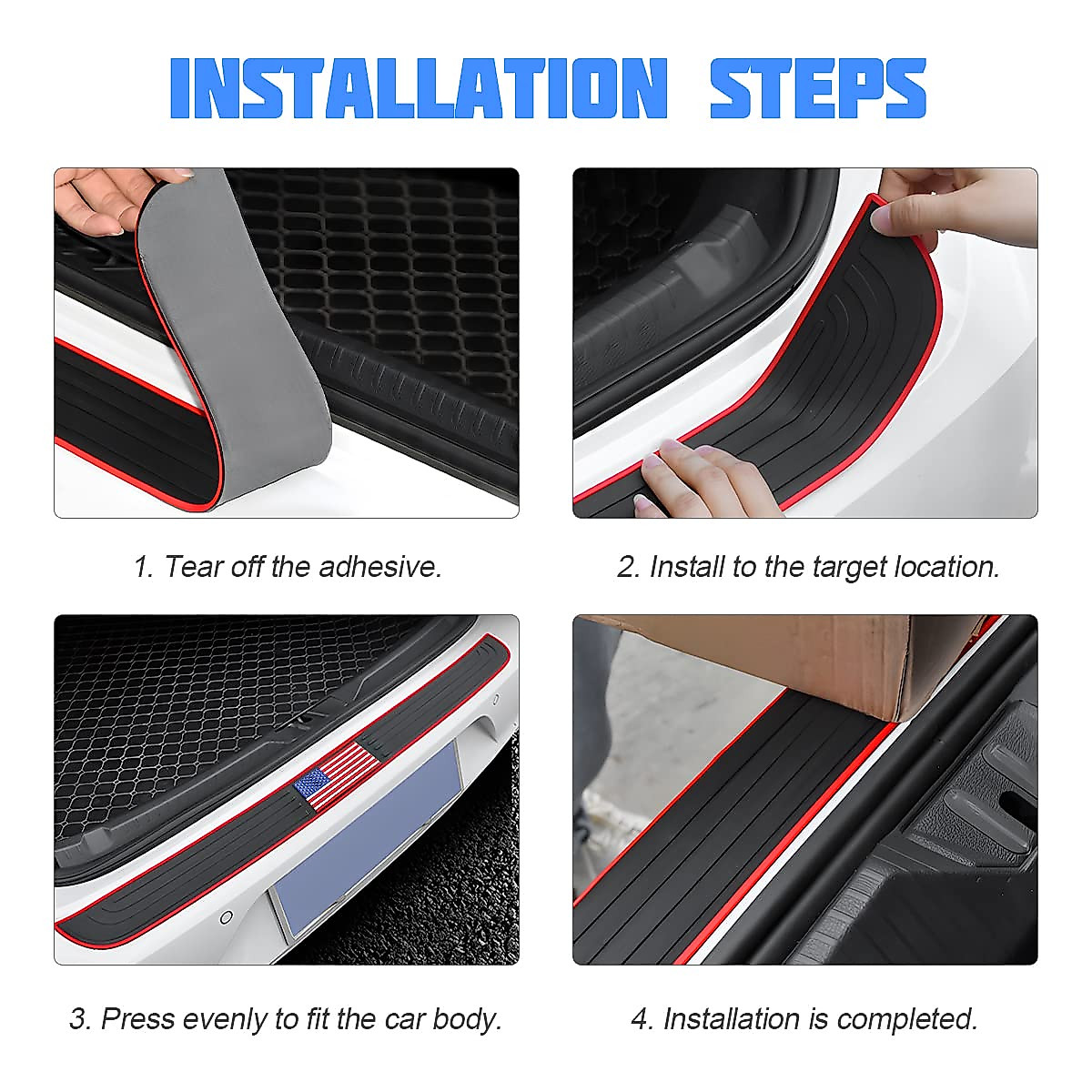 INSTALLATION STEPS

1. Tear off the adhesive.

2. Install to the target location.

3. Press evenly to fit the car body.

4. Installation is completed.