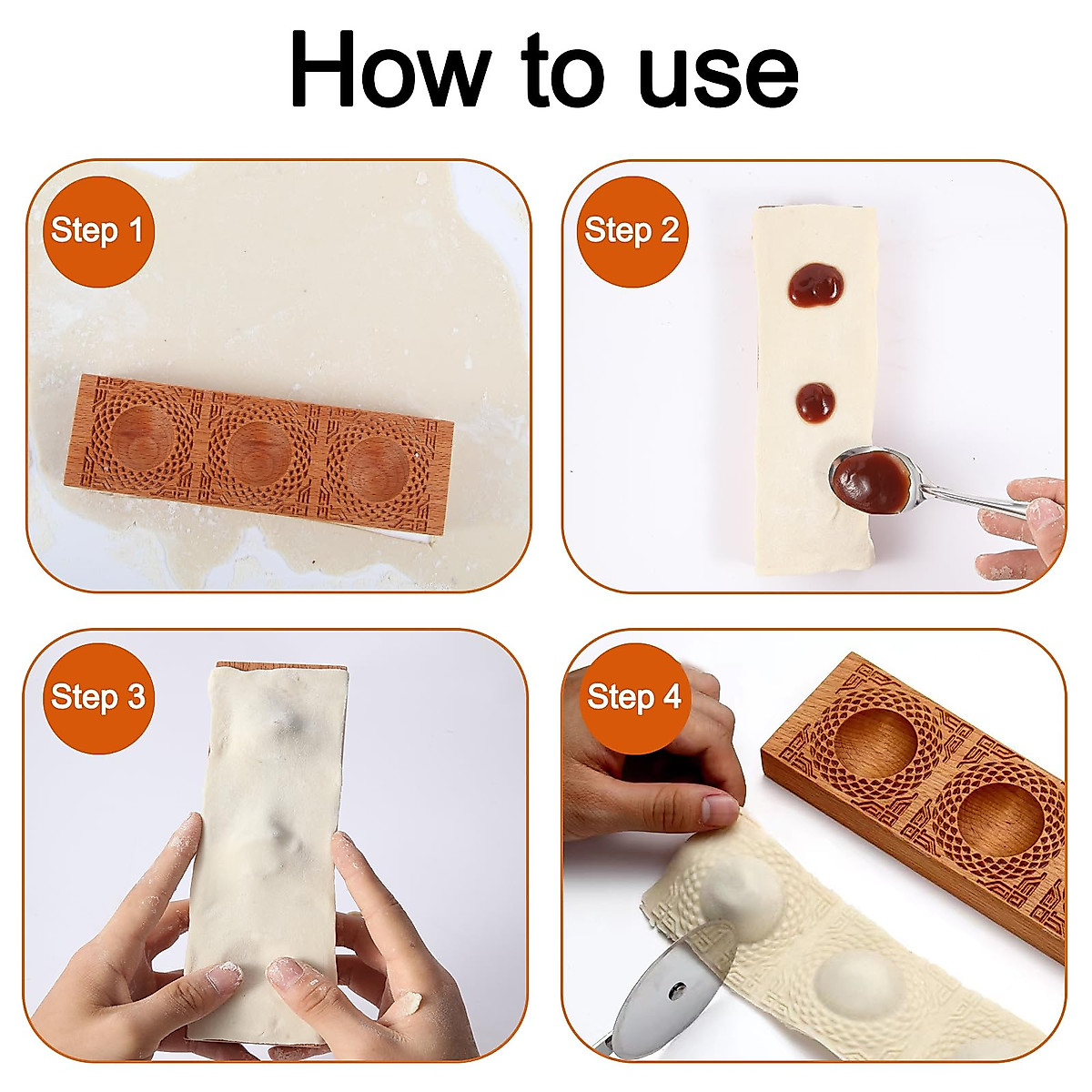 How to use

Step 1

Step 2

Step 3

Step 4