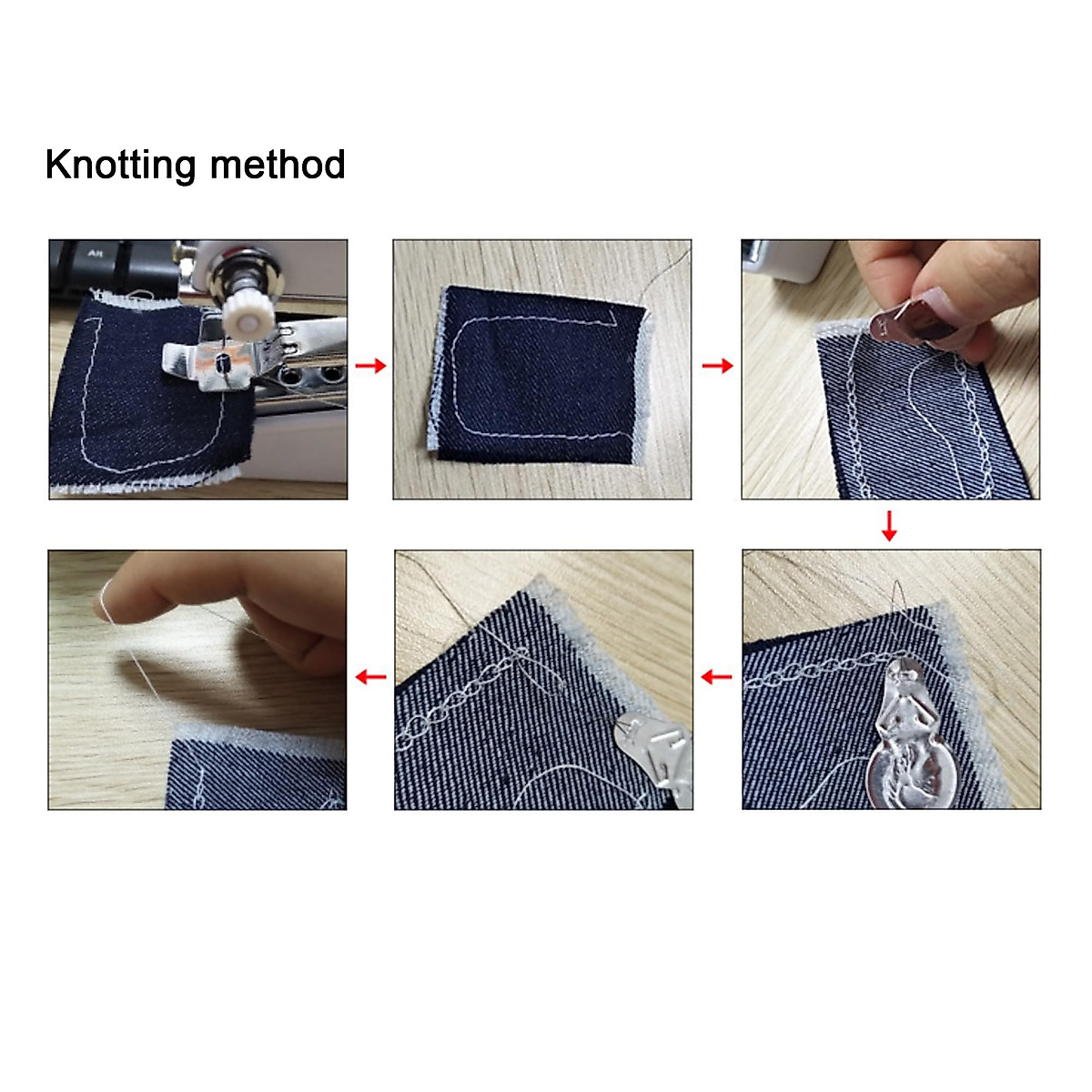 Knotting method

Alt