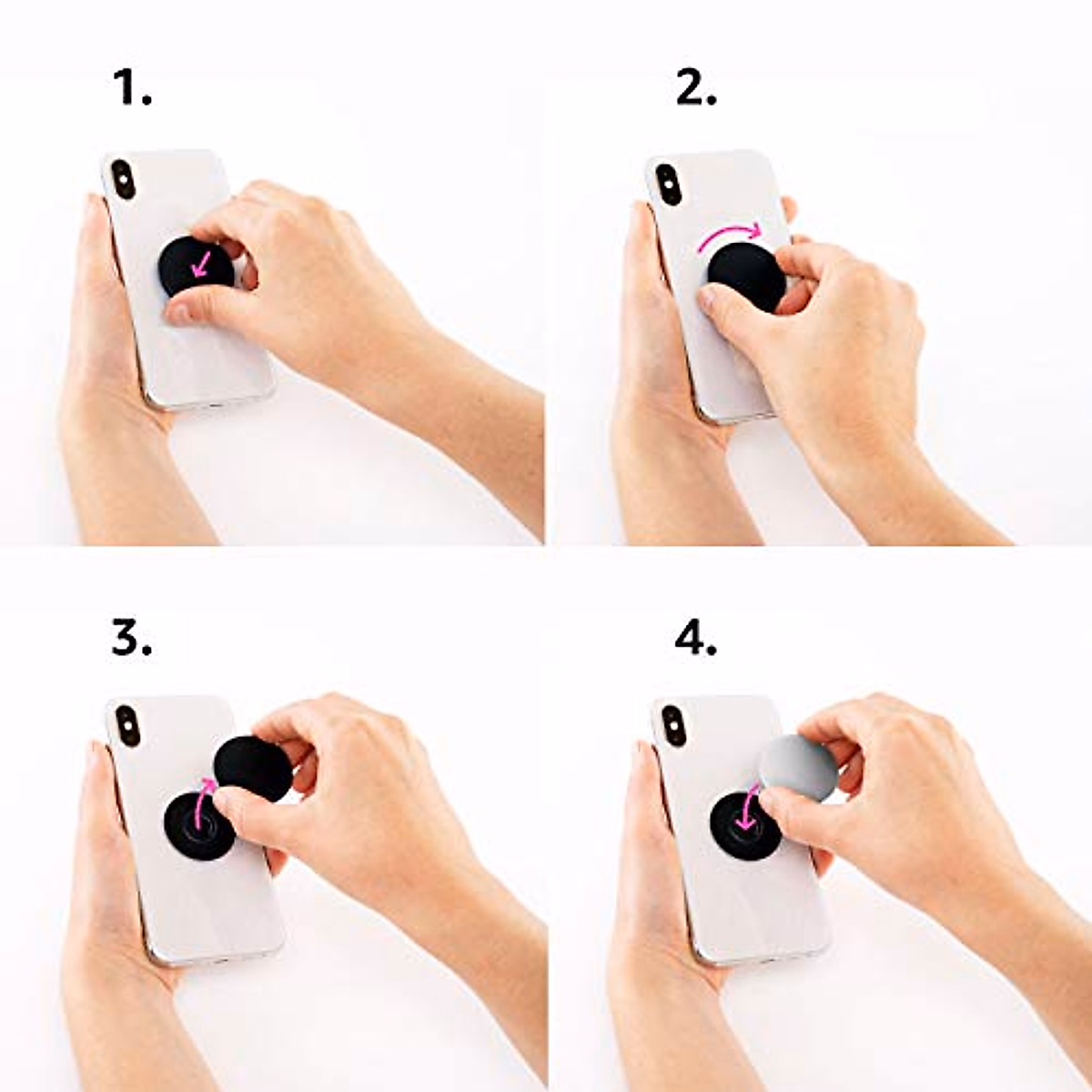 1.

2.

3.

4.