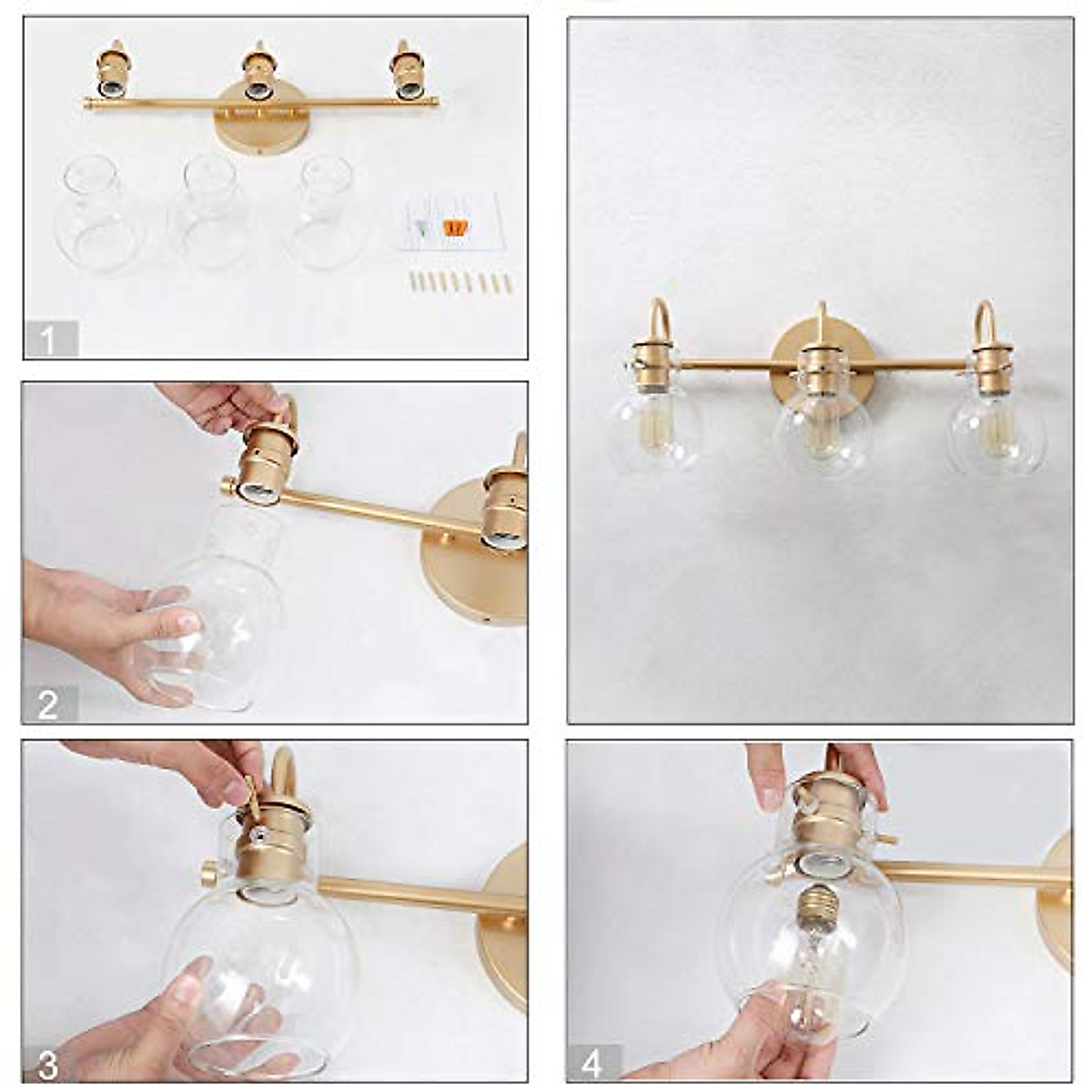 1

2

3

4