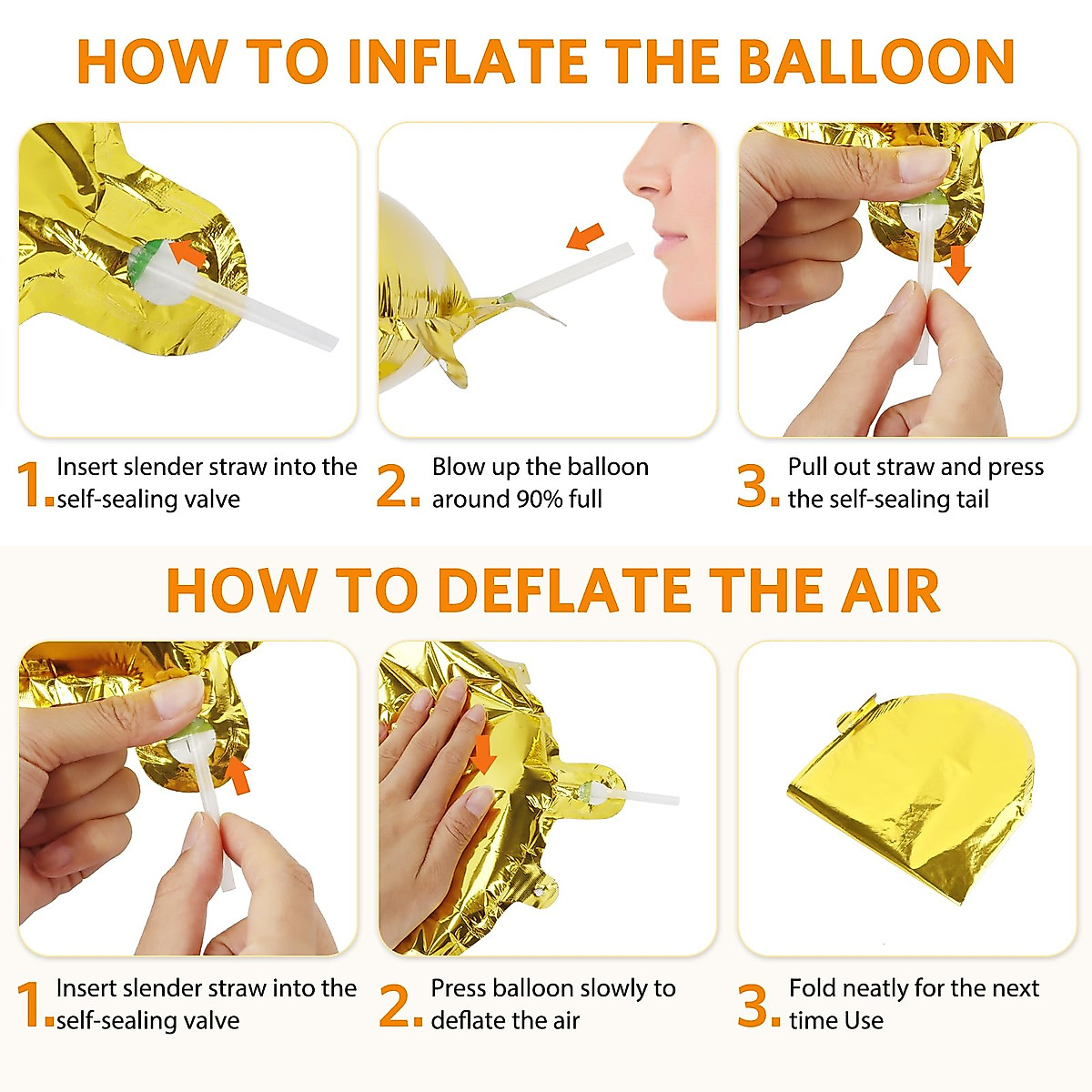 HOW TO INFLATE THE BALLOON

1. Insert slender straw into the self-sealing valve

2. Blow up the balloon around 90% full

3. Pull out straw and press the self-sealing tail

HOW TO DEFLATE THE AIR

1. Insert slender straw into the self-sealing valve

2. Press balloon slowly to deflate the air

3. Fold neatly for the next time Use