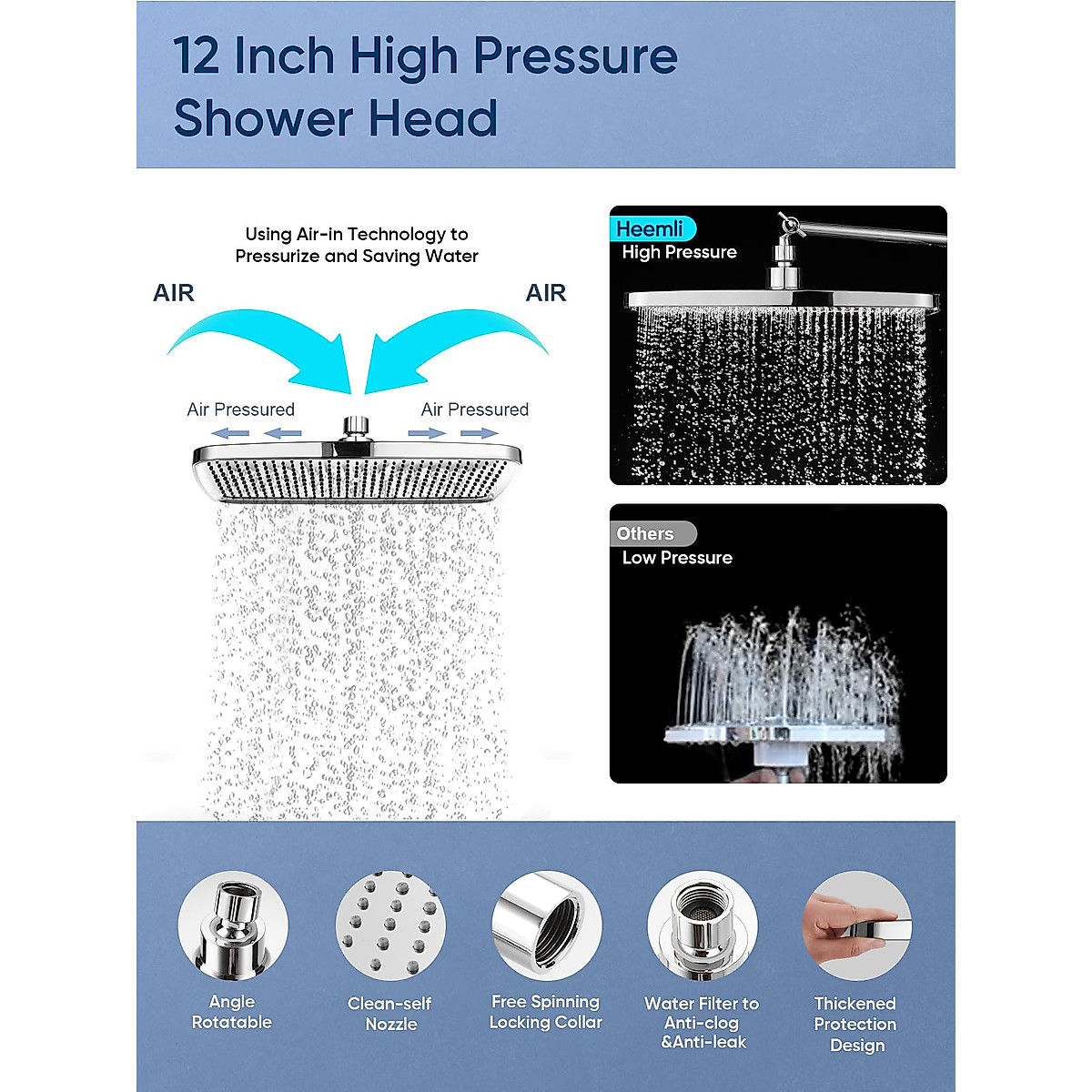 12 Inch High Pressure Shower Head

Using Air-in Technology to Pressurize and Saving Water

AIR

AIR

Air Pressured

Air Pressured

Heemli
High Pressure

Others
Low Pressure

Angle Rotatable

Clean-self Nozzle

Free Spinning Locking Collar

Water Filter to Anti-clog &Anti-leak

Thickened Protection Design