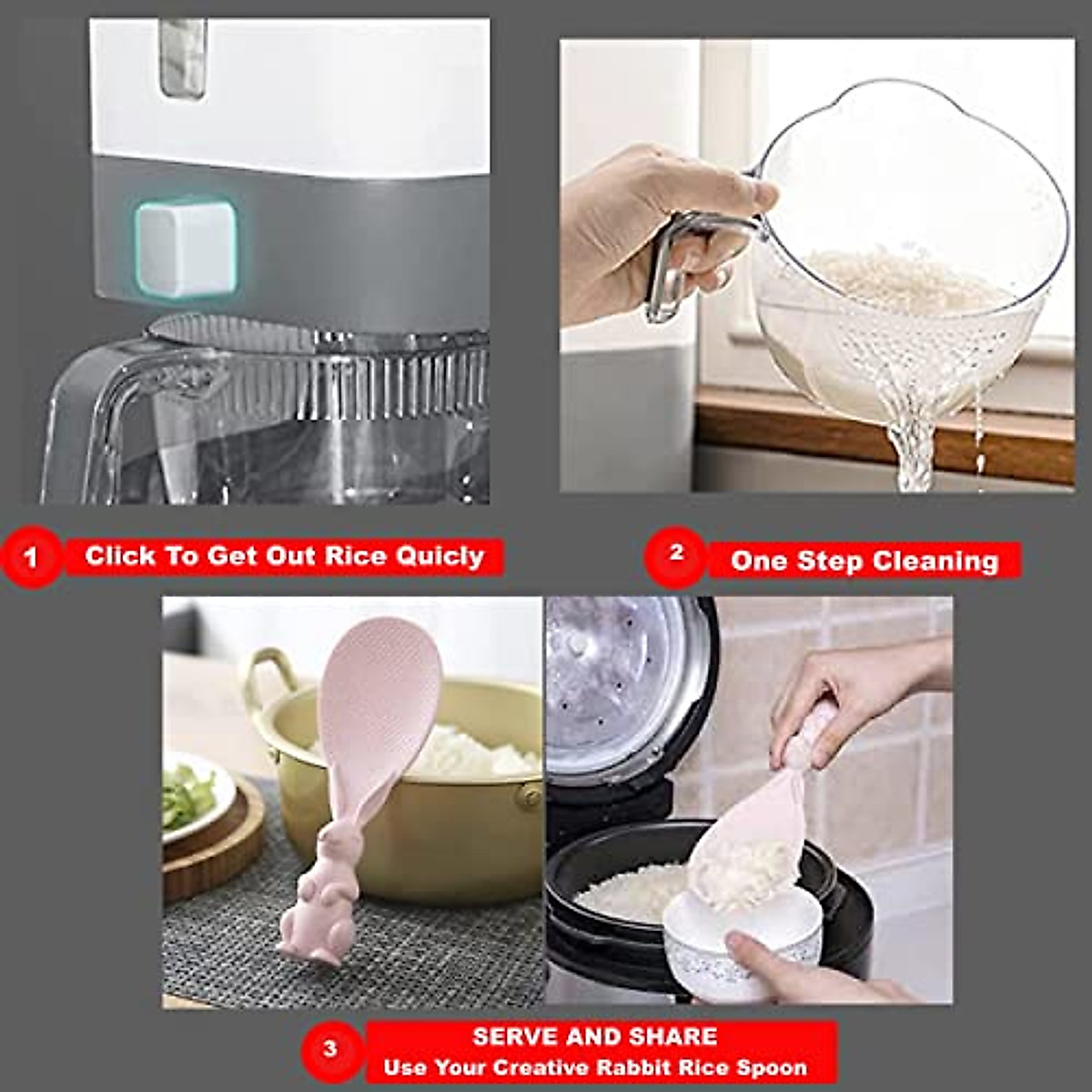 1 Click To Get Out Rice Quicly

2 One Step Cleaning

3 SERVE AND SHARE
Use Your Creative Rabbit Rice Spoon