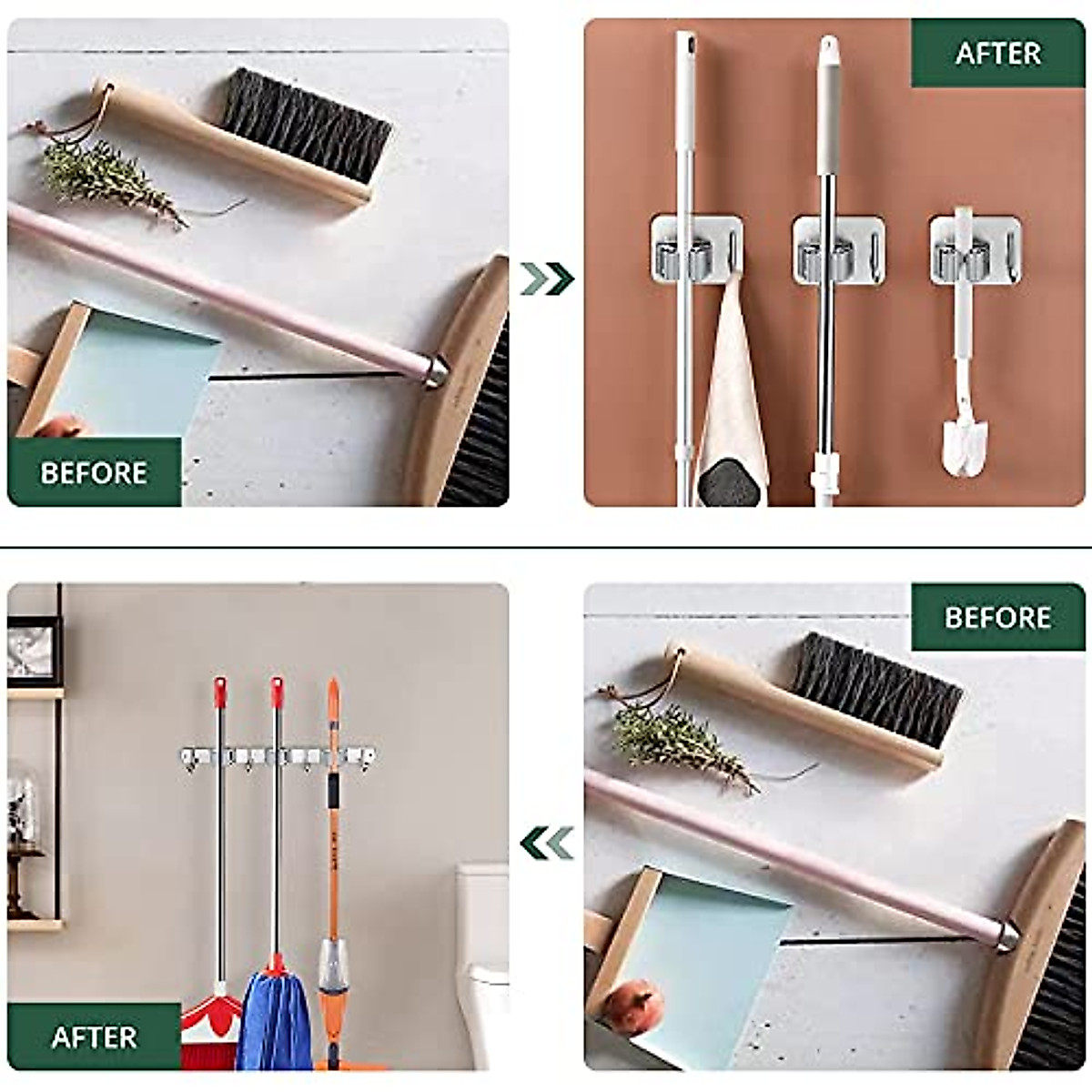 BEFORE

AFTER

AFTER

BEFORE