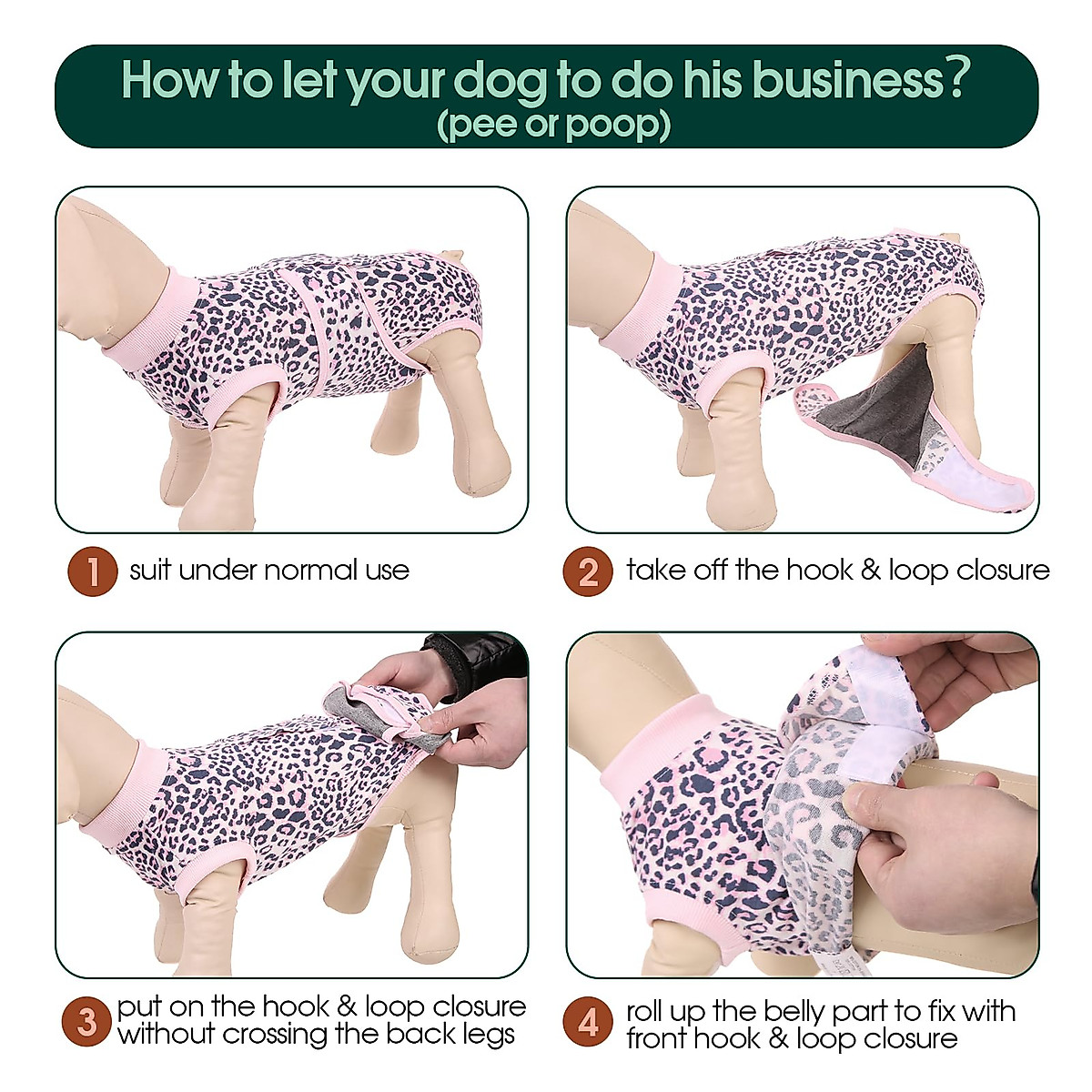 How to let your dog to do his business?
(pee or poop)

1 suit under normal use

2 take off the hook & loop closure

3 put on the hook & loop closure without crossing the back legs

4 roll up the belly part to fix with front hook & loop closure