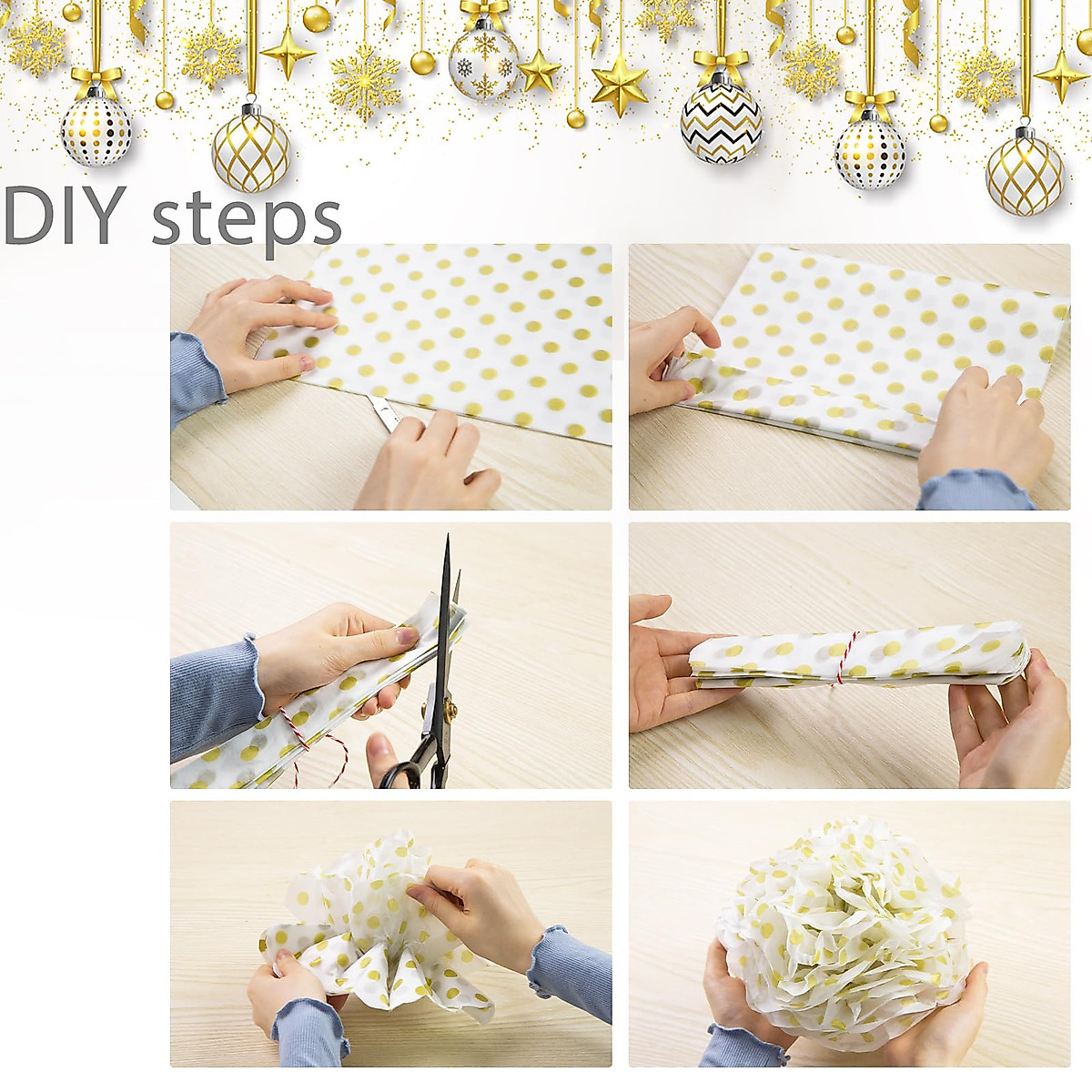 DIY steps