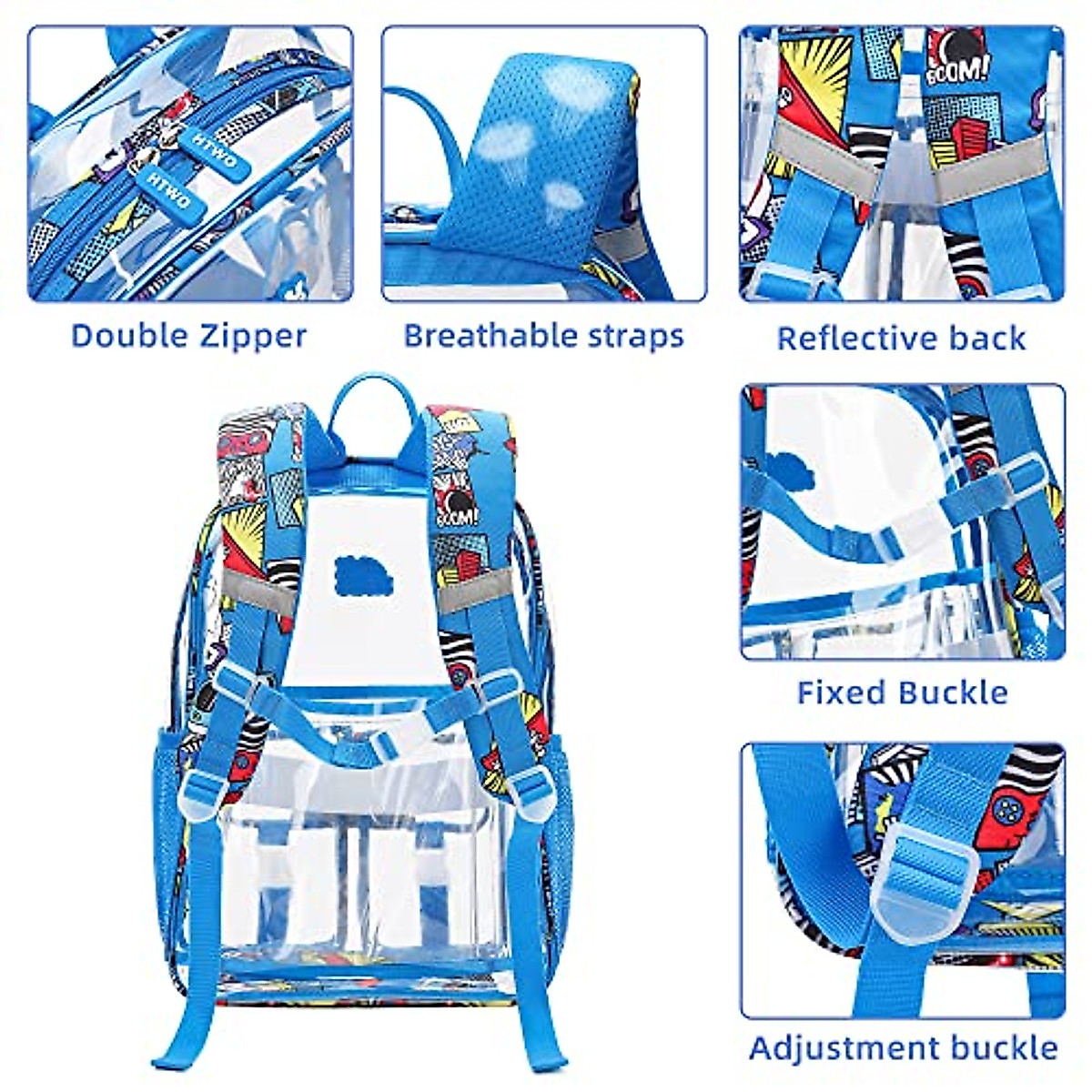 HTWO
HTWO

Double Zipper

Breathable straps

BOOM!

Reflective back

BOOM!

Fixed Buckle

Adjustment buckle