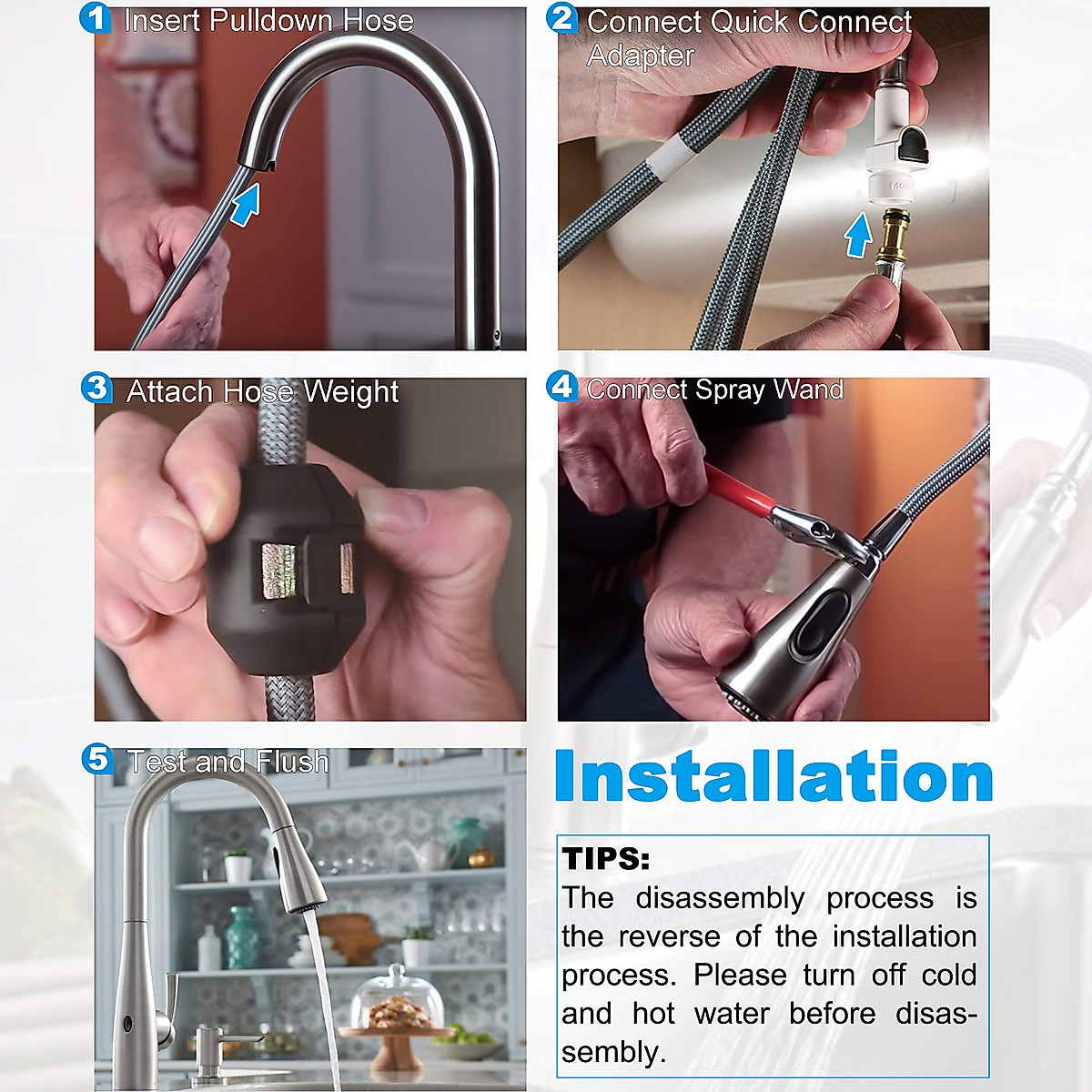 1 Insert Pulldown Hose

2 Connect Quick Connect Adapter

3 Attach Hose Weight

4 Connect Spray Wand

5 Test and Flush

Installation

TIPS:
The disassembly process is the reverse of the installation process. Please turn off cold and hot water before disassembly.