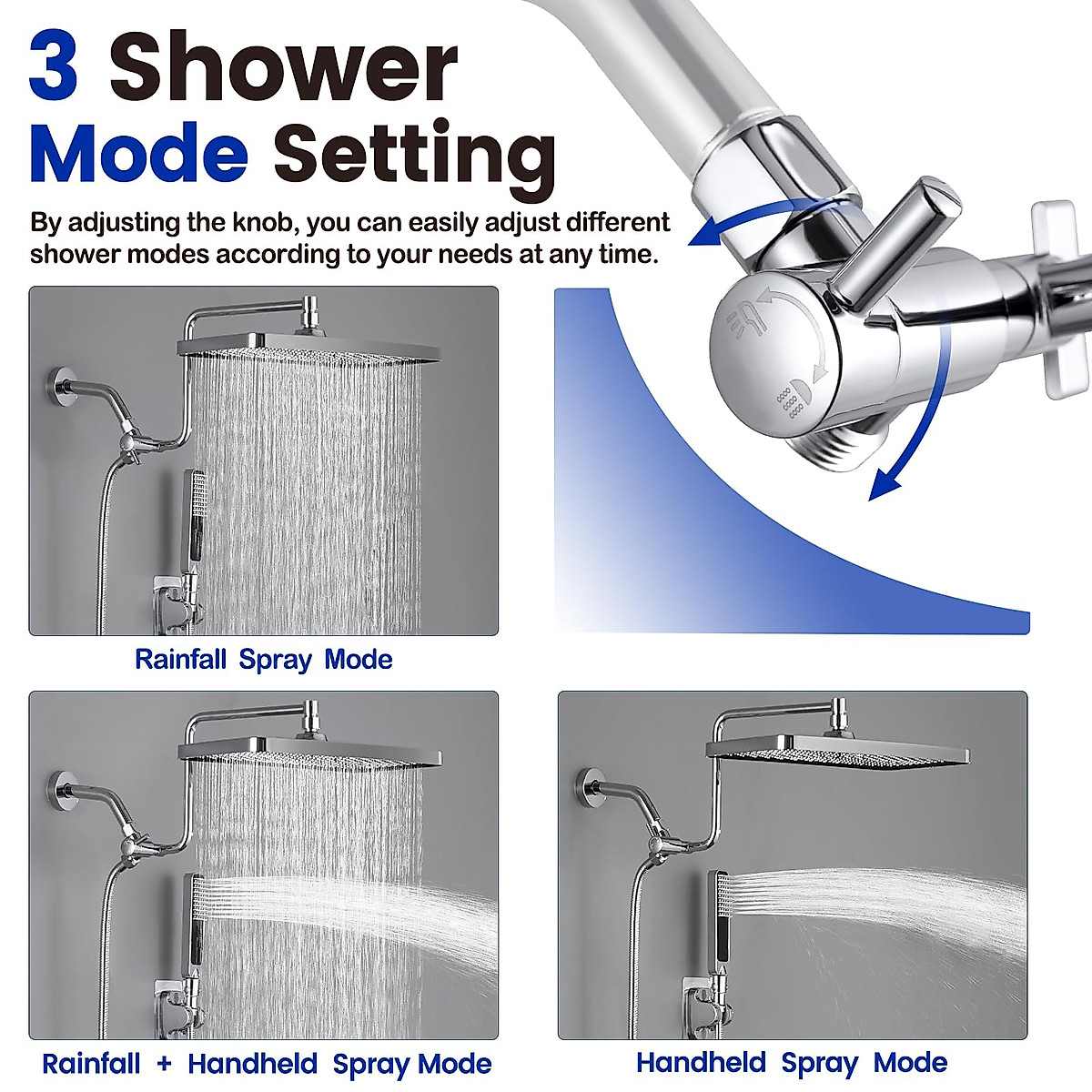 3 Shower Mode Setting

By adjusting the knob, you can easily adjust different shower modes according to your needs at any time.

Rainfall Spray Mode

Rainfall + Handheld Spray Mode

Handheld Spray Mode