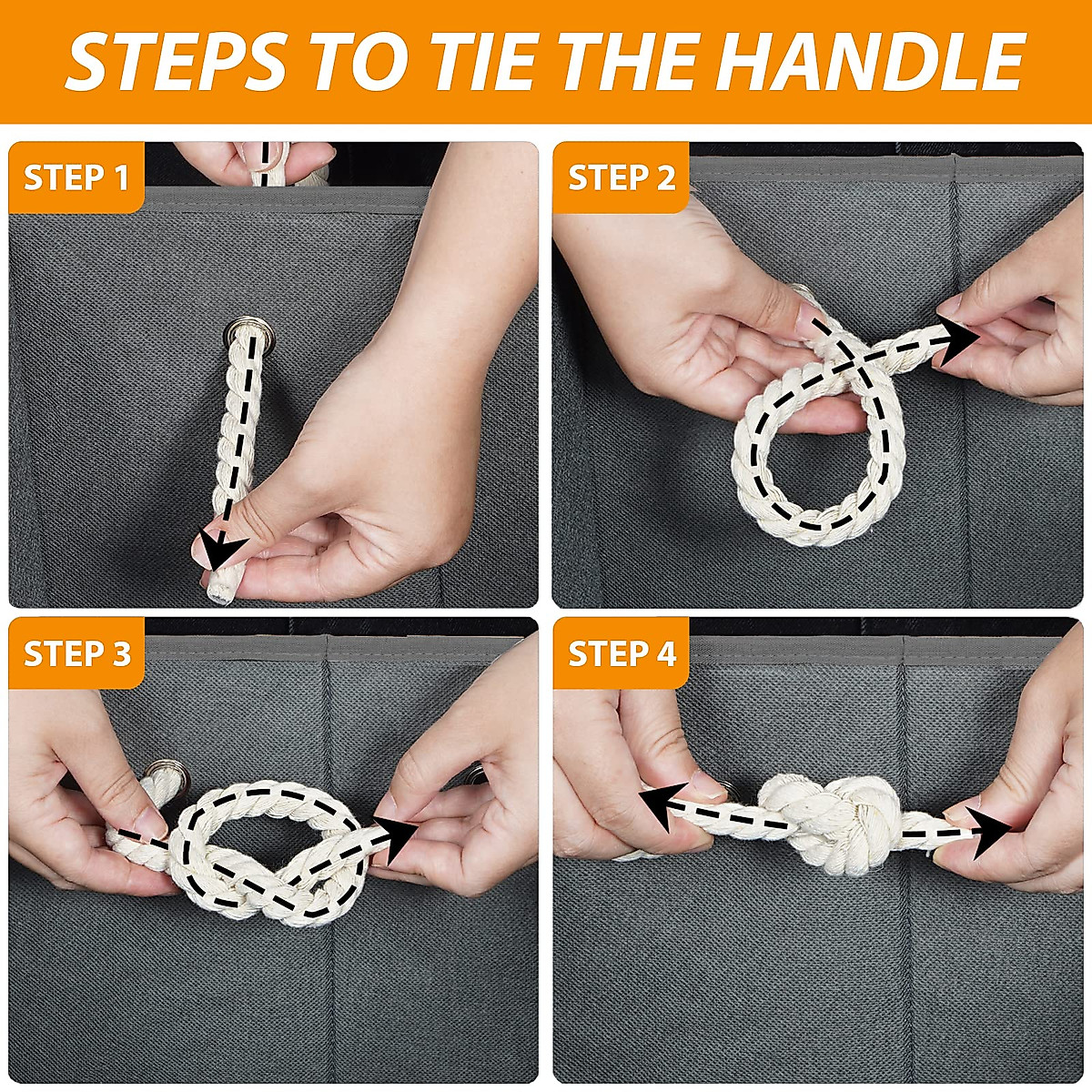 STEPS TO TIE THE HANDLE

STEP 1

STEP 2

STEP 3

STEP 4