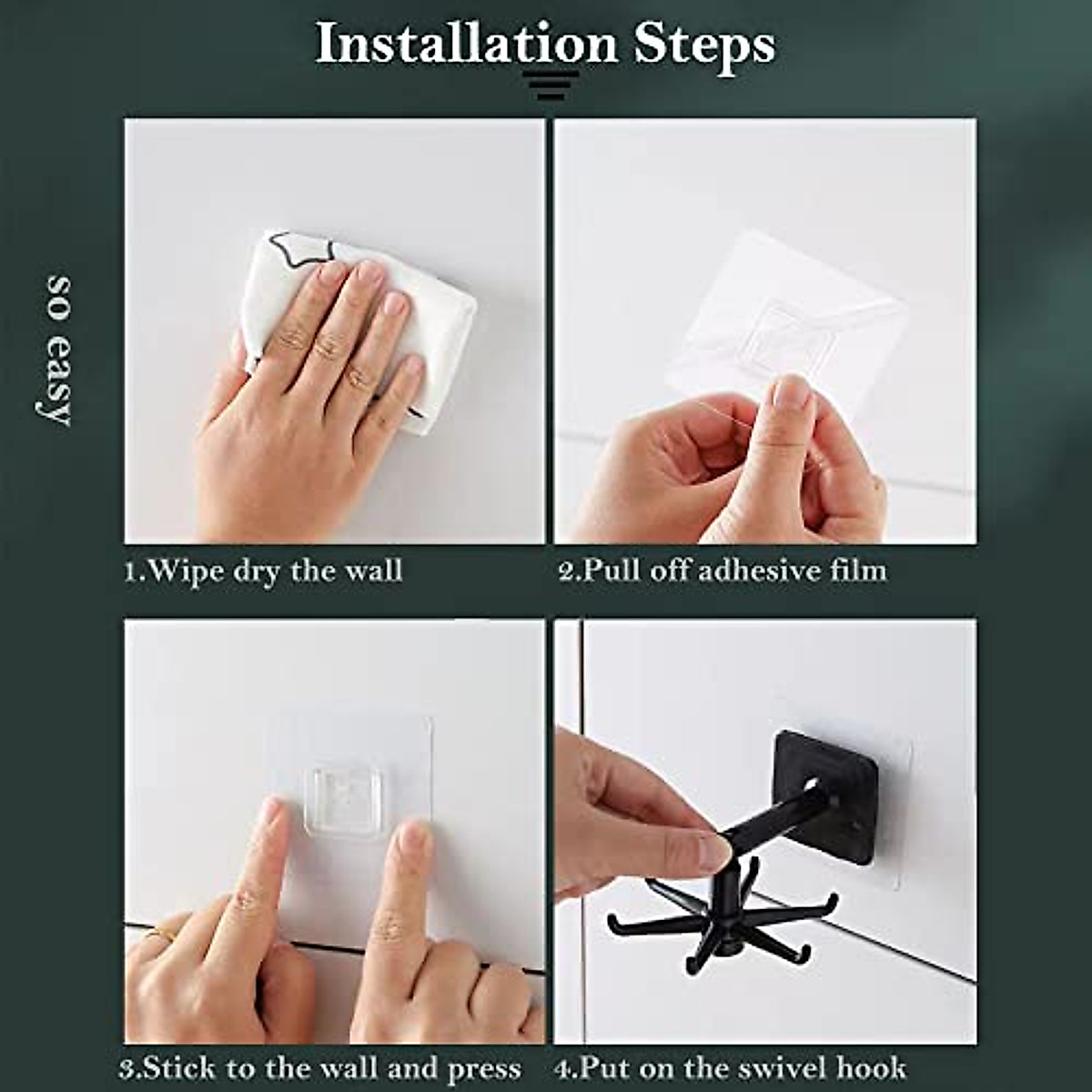 Installation Steps

so easy

1.Wipe dry the wall

2.Pull off adhesive film

3.Stick to the wall and press

4.Put on the swivel hook