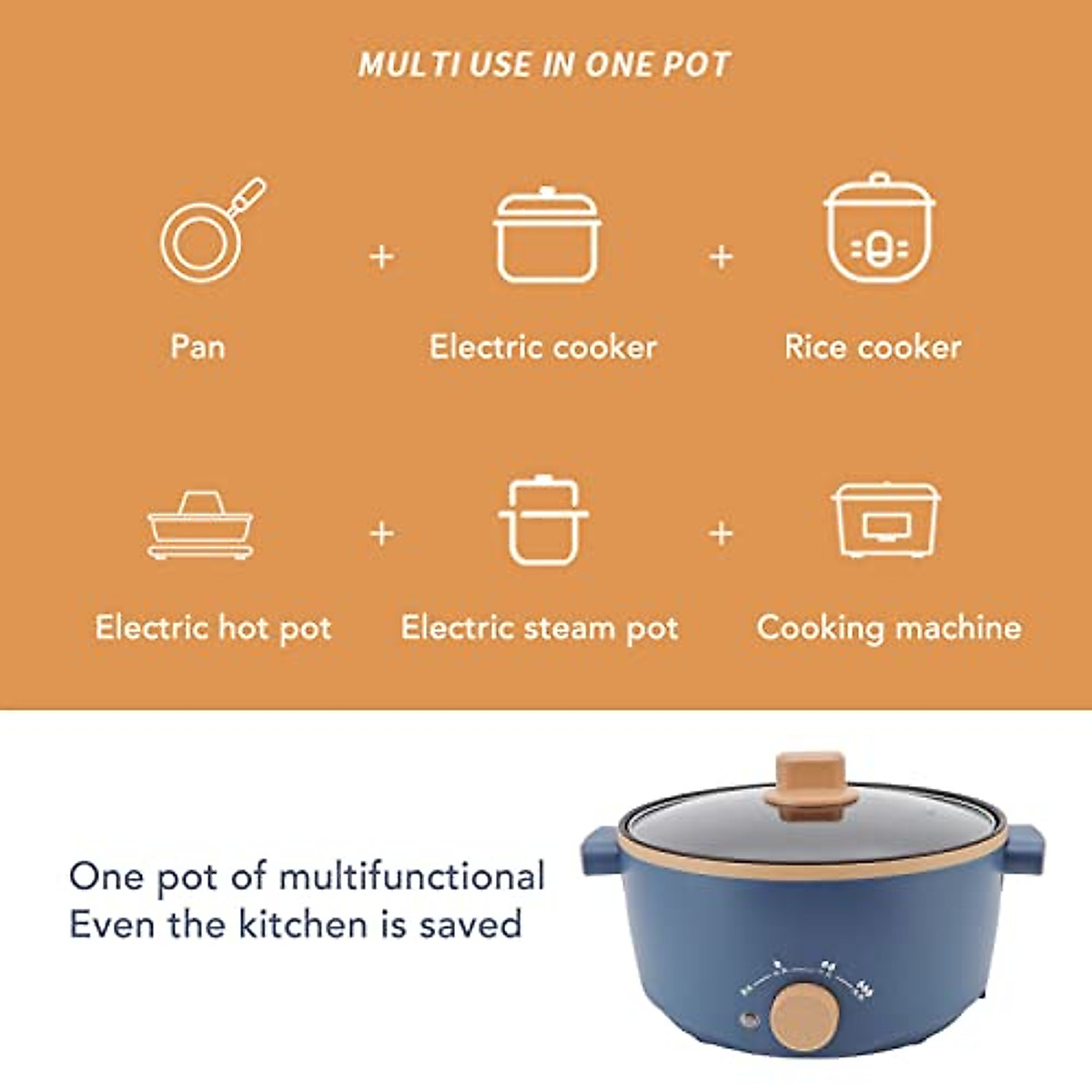 MULTI USE IN ONE POT

Pan + Electric cooker + Rice cooker

Electric hot pot + Electric steam pot + Cooking machine

One pot of multifunctional
Even the kitchen is saved