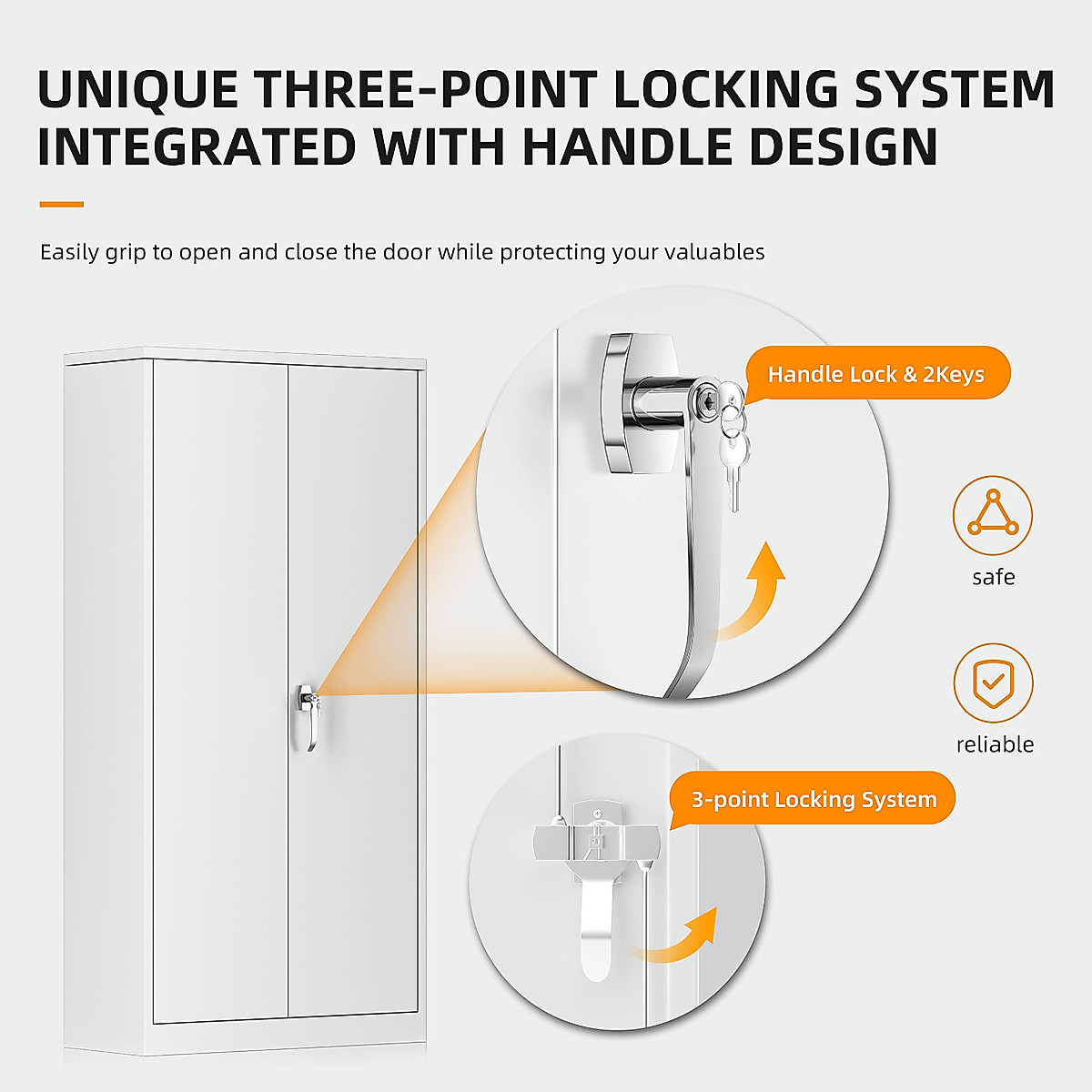 UNIQUE THREE-POINT LOCKING SYSTEM INTEGRATED WITH HANDLE DESIGN

Easily grip to open and close the door while protecting your valuables

Handle Lock & 2Keys

safe

reliable

3-point Locking System