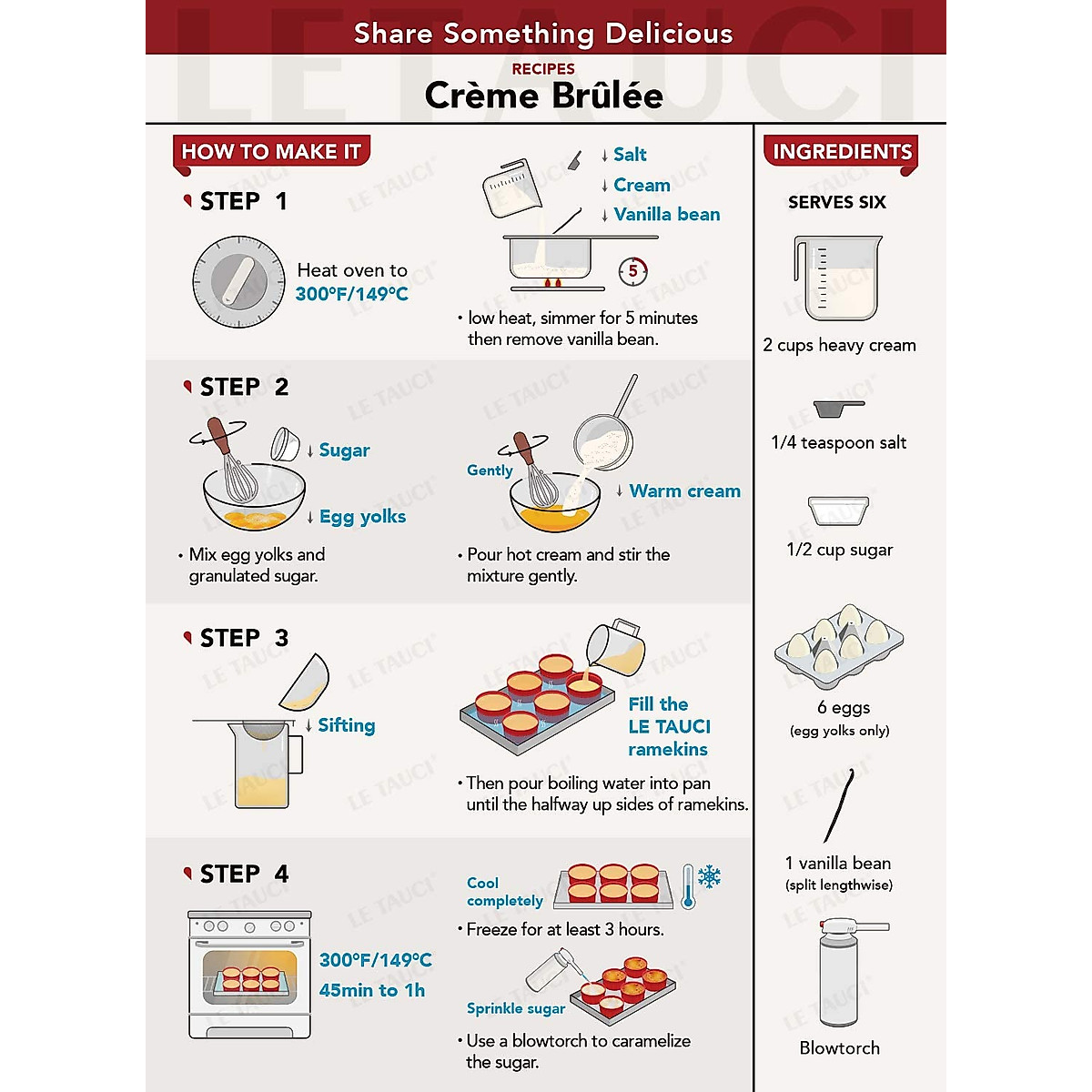 Share Something Delicious

RECIPES
Crème Brûlée

HOW TO MAKE IT

STEP 1

Heat oven to 300°F/149°C

↓ Salt
↓ Cream
↓ Vanilla bean

5

• low heat, simmer for 5 minutes then remove vanilla bean.

STEP 2

↓ Sugar
↓ Egg yolks

• Mix egg yolks and granulated sugar.

Gently
↓ Warm cream

• Pour hot cream and stir the mixture gently.

STEP 3

↓ Sifting

Fill the LE TAUCI ramekins

• Then pour boiling water into pan until the halfway up sides of ramekins.

STEP 4

300°F/149°C
45min to 1h

Cool completely

• Freeze for at least 3 hours.

Sprinkle sugar

• Use a blowtorch to caramelize the sugar.

INGREDIENTS

SERVES SIX

2 cups heavy cream

1/4 teaspoon salt

1/2 cup sugar

6 eggs
(egg yolks only)

1 vanilla bean
(split lengthwise)

Blowtorch

LE TAUCI