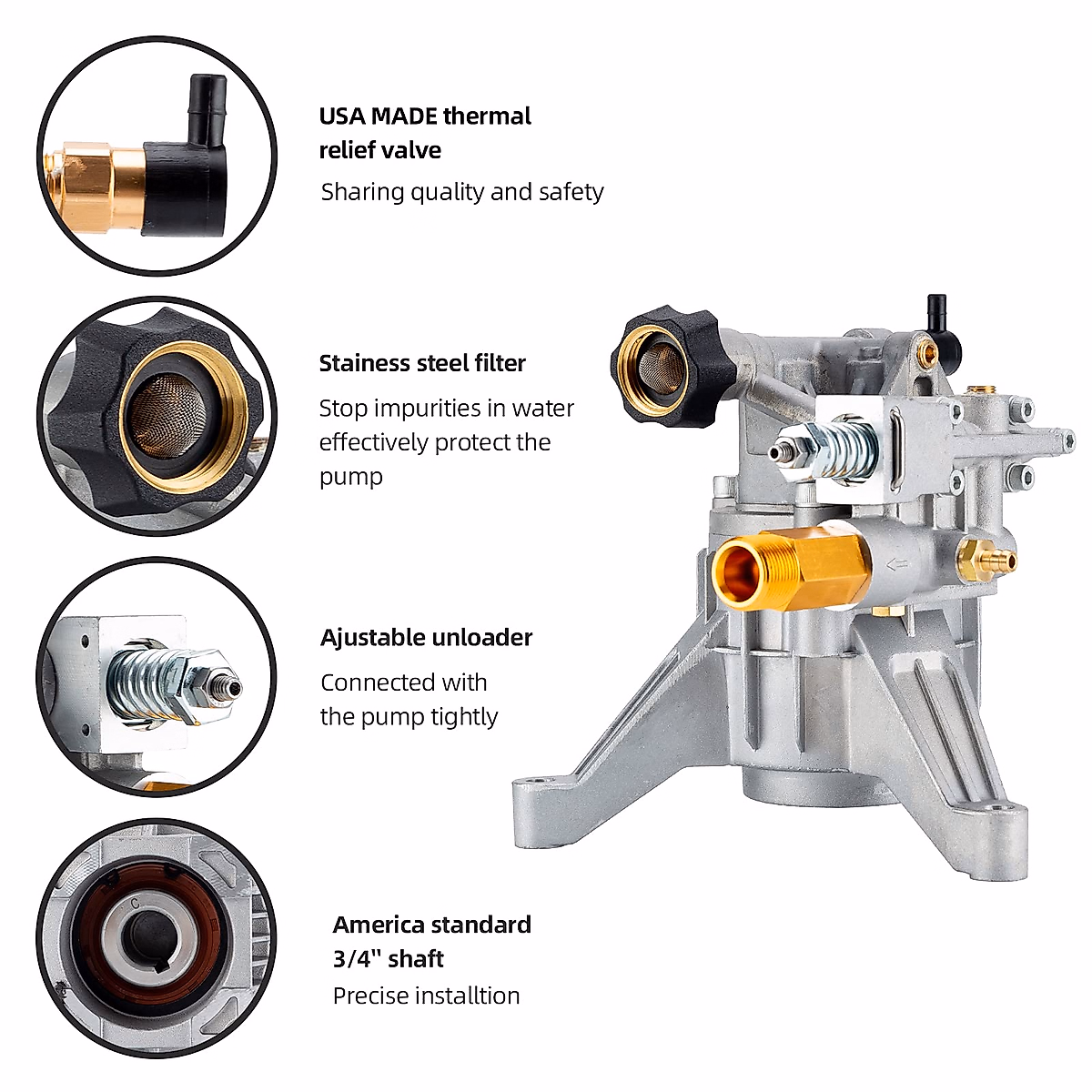 USA MADE thermal relief valve

Sharing quality and safety

Stainess steel filter

Stop impurities in water effectively protect the pump

Ajustable unloader

Connected with the pump tightly

America standard 3/4" shaft

Precise installtion