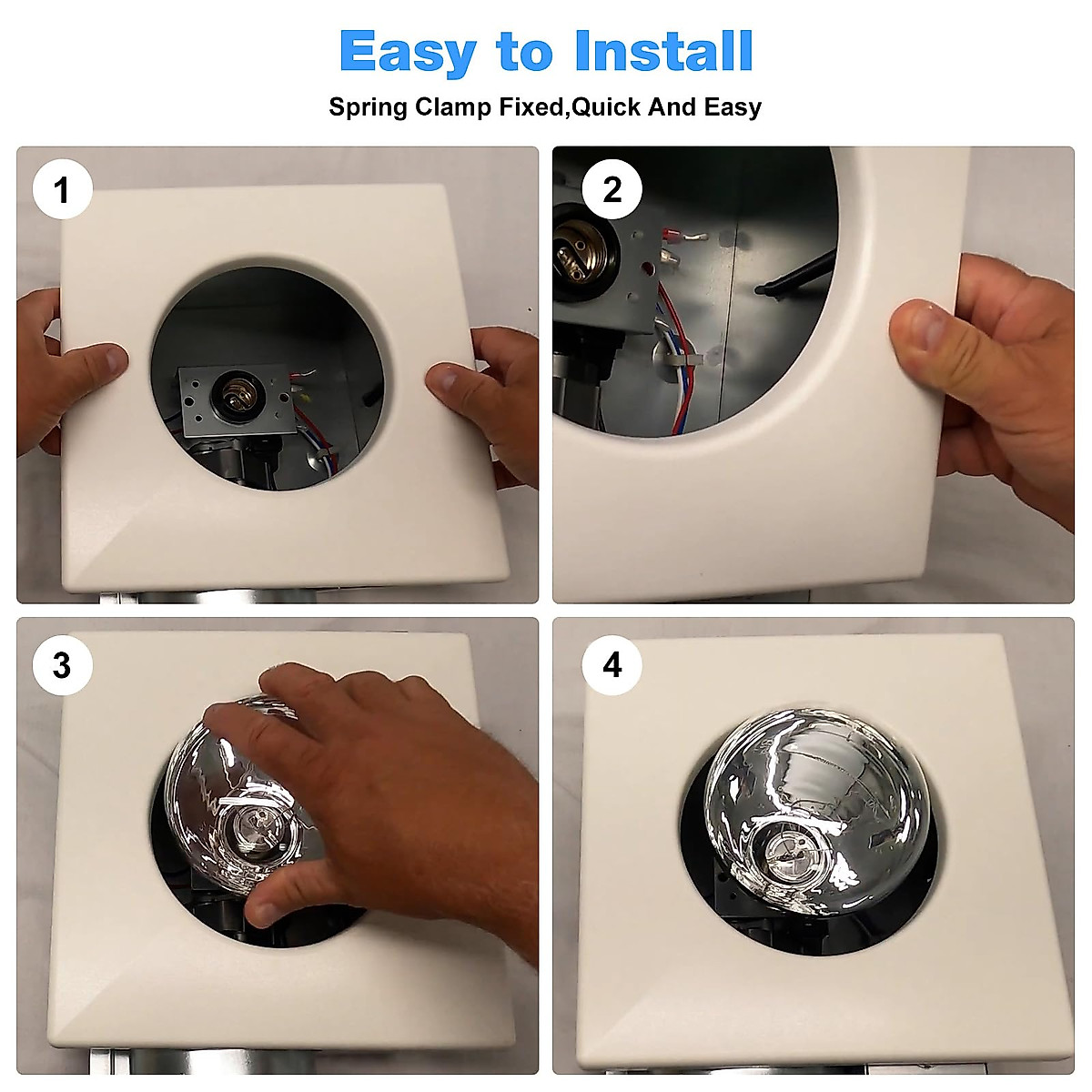 Easy to Install

Spring Clamp Fixed,Quick And Easy

1

2

3

4