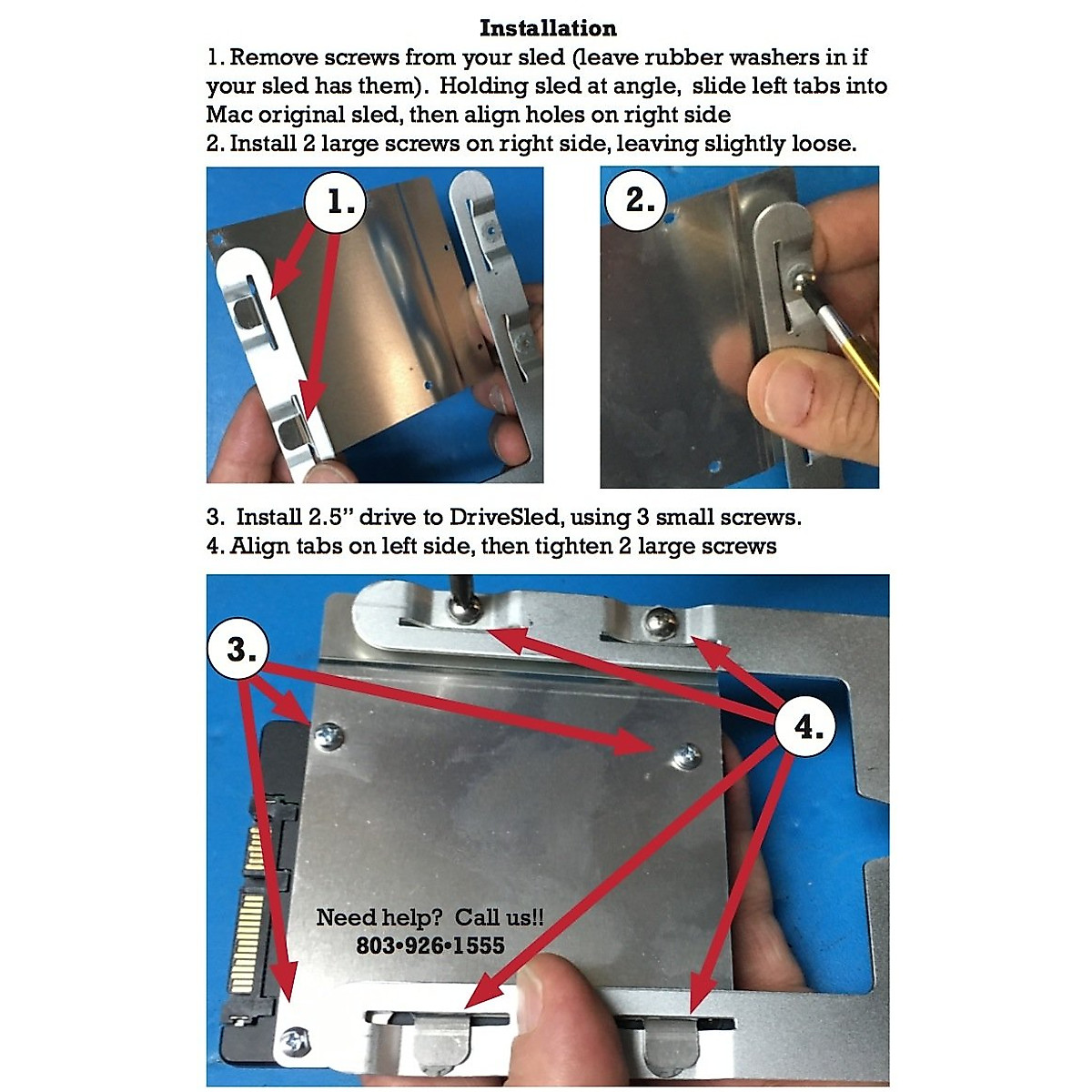 Installation

1. Remove screws from your sled (leave rubber washers in if your sled has them). Holding sled at angle, slide left tabs into Mac original sled, then align holes on right side
2. Install 2 large screws on right side, leaving slightly loose.

1.

2.

3. Install 2.5" drive to DriveSled, using 3 small screws.
4. Align tabs on left side, then tighten 2 large screws

3.

4.

Need help? Call us!!
803•926•1555