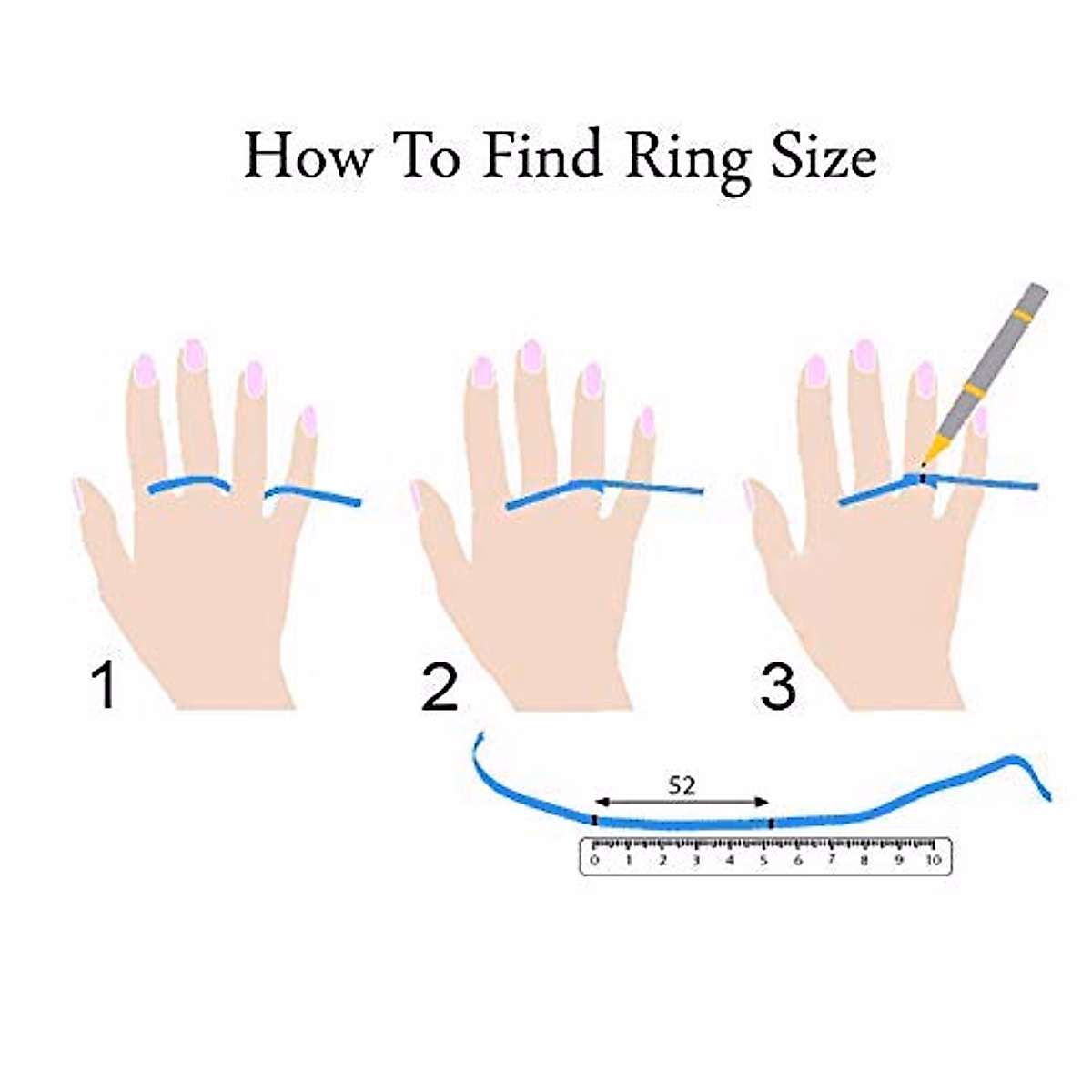 How To Find Ring Size

1

2

3

52

0 1 2 3 4 5 6 7 8 9 10