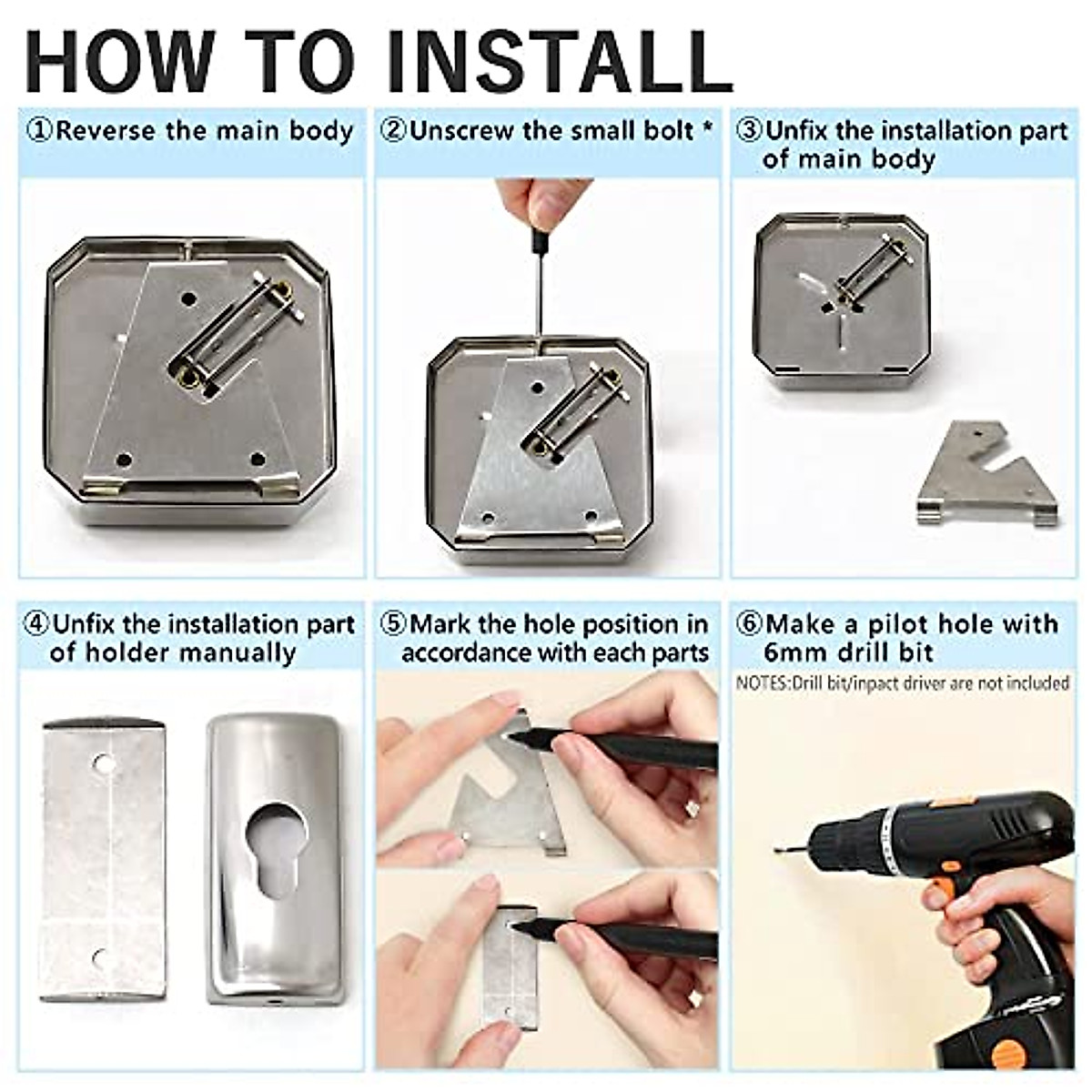 HOW TO INSTALL

①Reverse the main body

②Unscrew the small bolt *

③Unfix the installation part of main body

④Unfix the installation part of holder manually

⑤Mark the hole position in accordance with each parts

⑥Make a pilot hole with 6mm drill bit

NOTES:Drill bit/inpact driver are not included