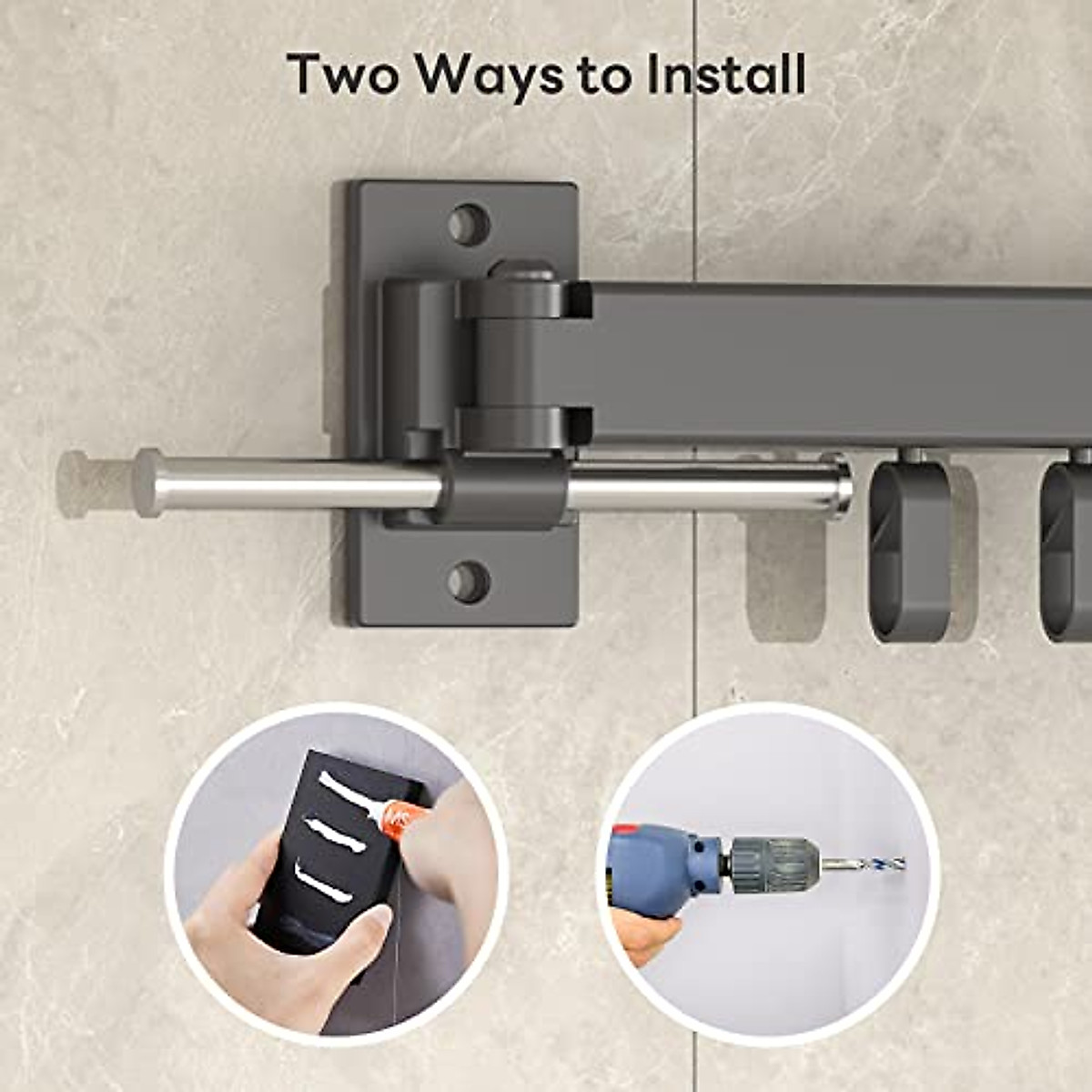 Two Ways to Install