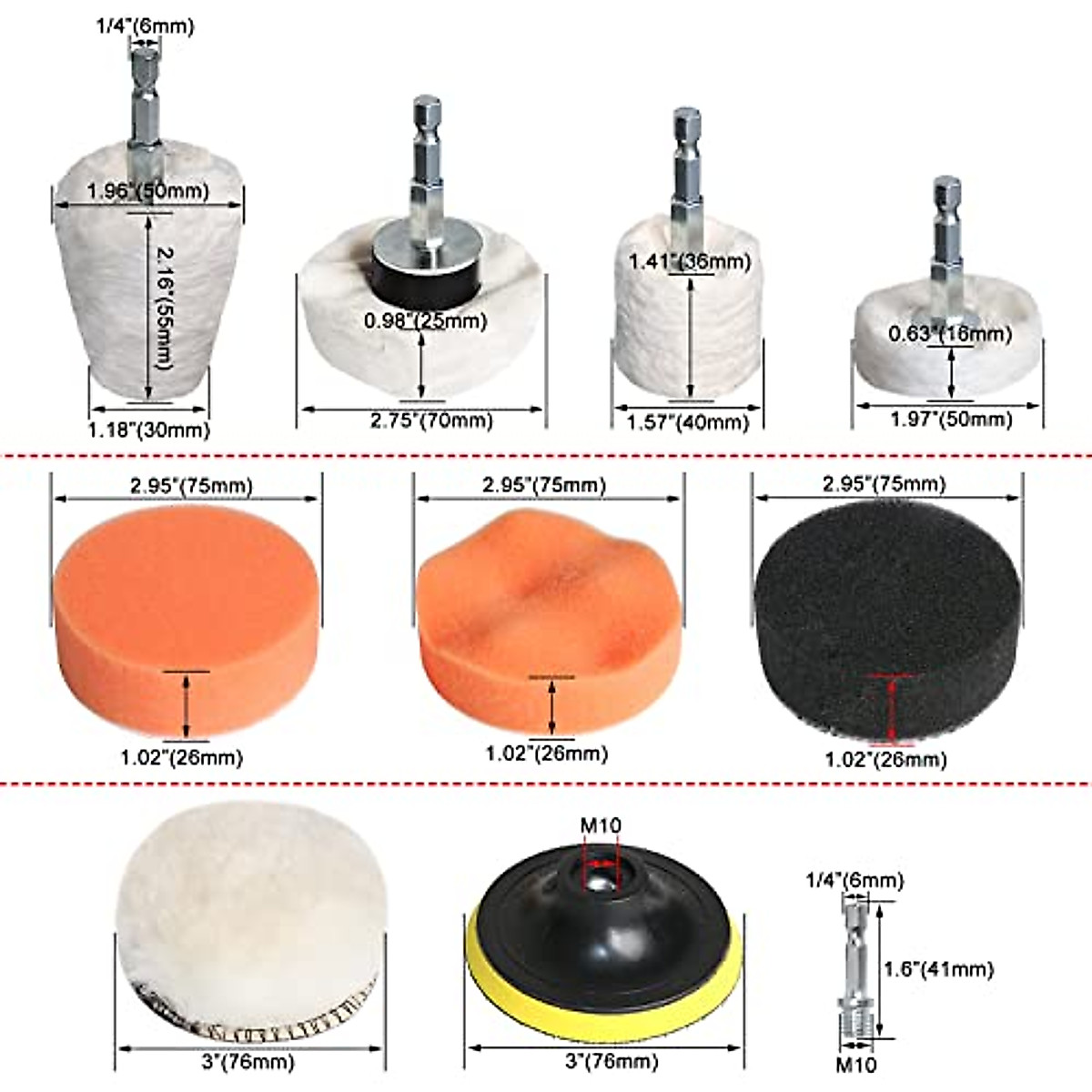 1/4"(6mm)

1.96"(50mm)

2.16"(55mm)

1.18"(30mm)

0.98"(25mm)

2.75"(70mm)

1.41"(36mm)

1.57"(40mm)

0.63"(16mm)

1.97"(50mm)

2.95"(75mm)

1.02"(26mm)

2.95"(75mm)

1.02"(26mm)

2.95"(75mm)

1.02"(26mm)

3"(76mm)

M10

3"(76mm)

1/4"(6mm)

1.6"(41mm)

M10