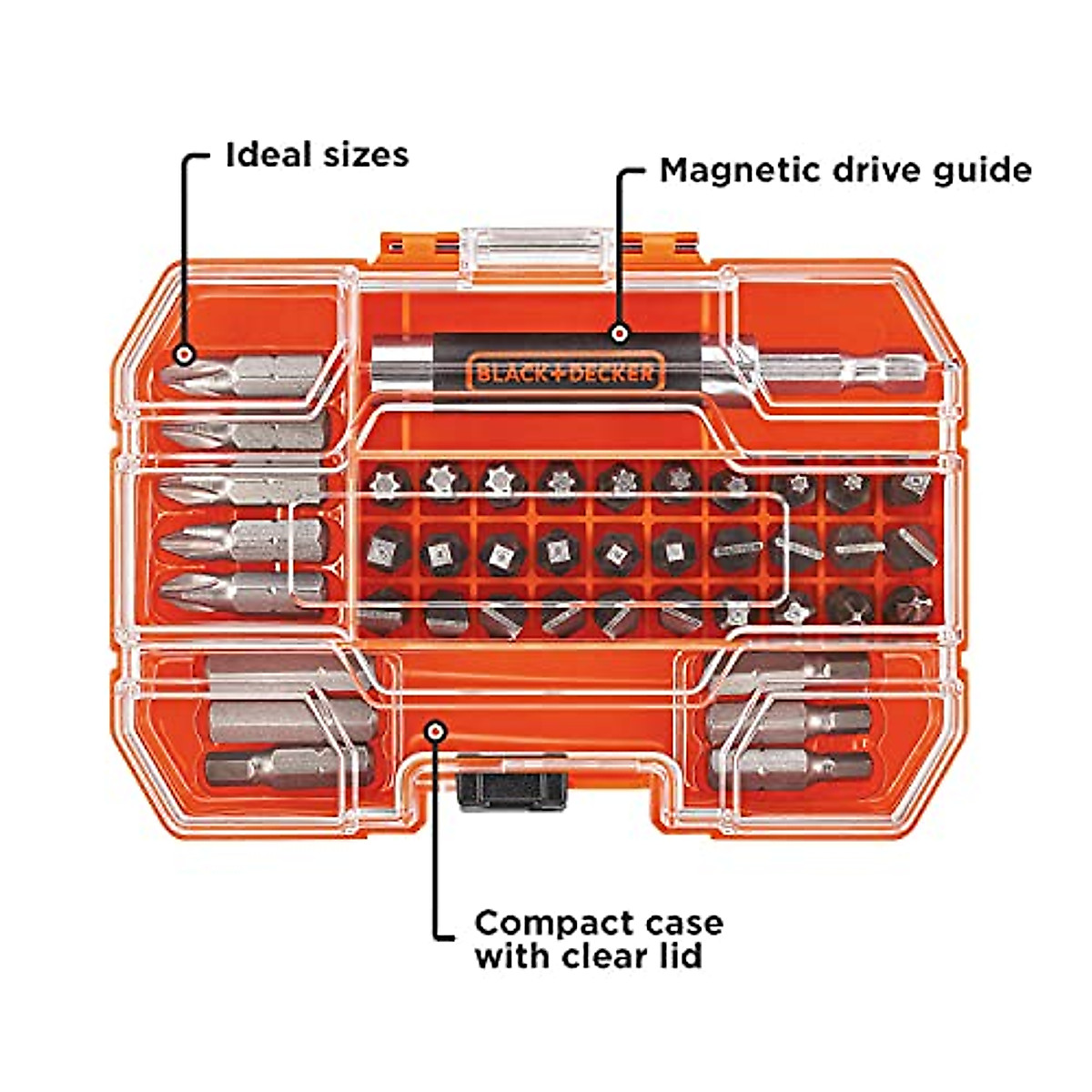 Ideal sizes

Magnetic drive guide

BLACK+DECKER

Compact case with clear lid