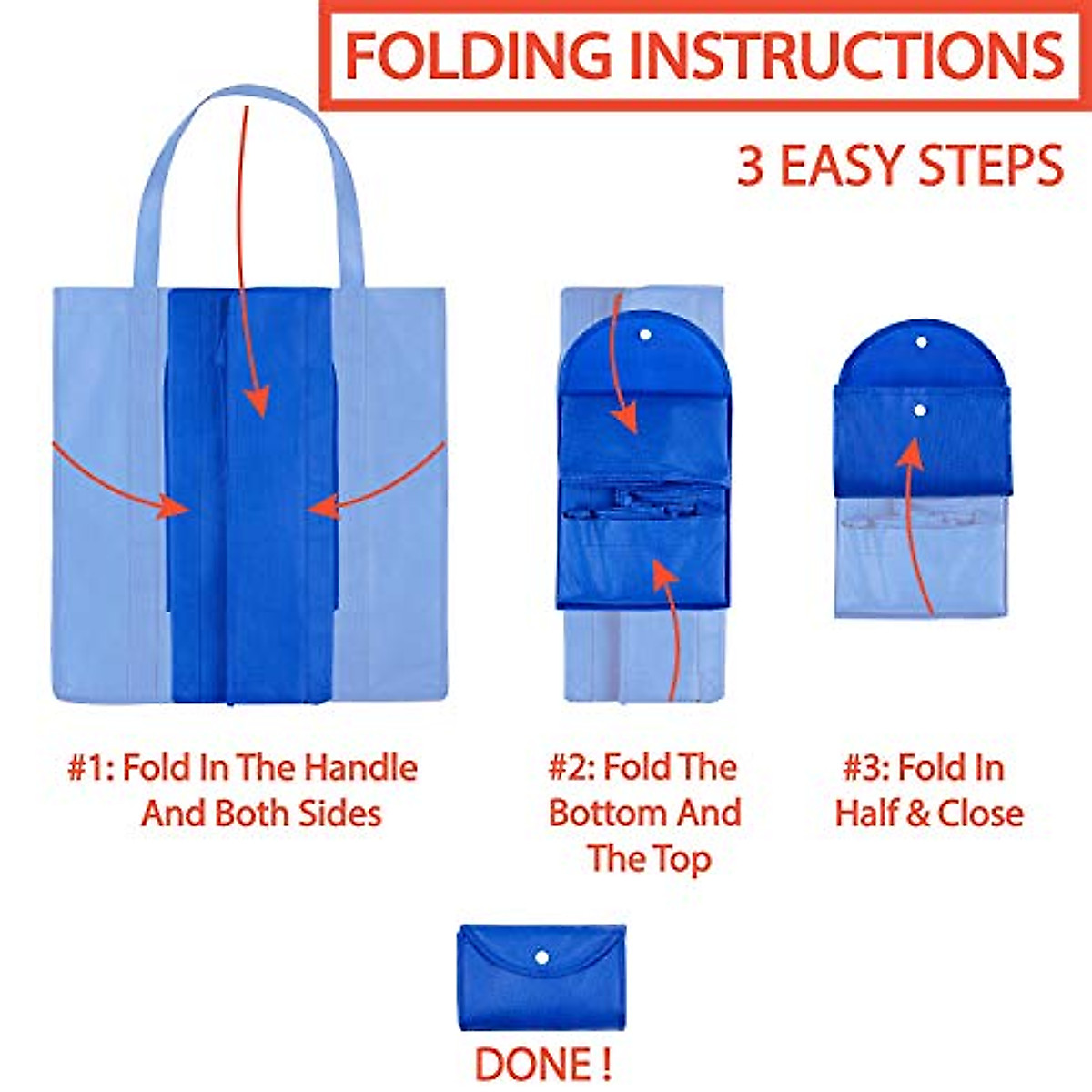 FOLDING INSTRUCTIONS

3 EASY STEPS

#1: Fold In The Handle And Both Sides

#2: Fold The Bottom And The Top

#3: Fold In Half & Close

DONE !