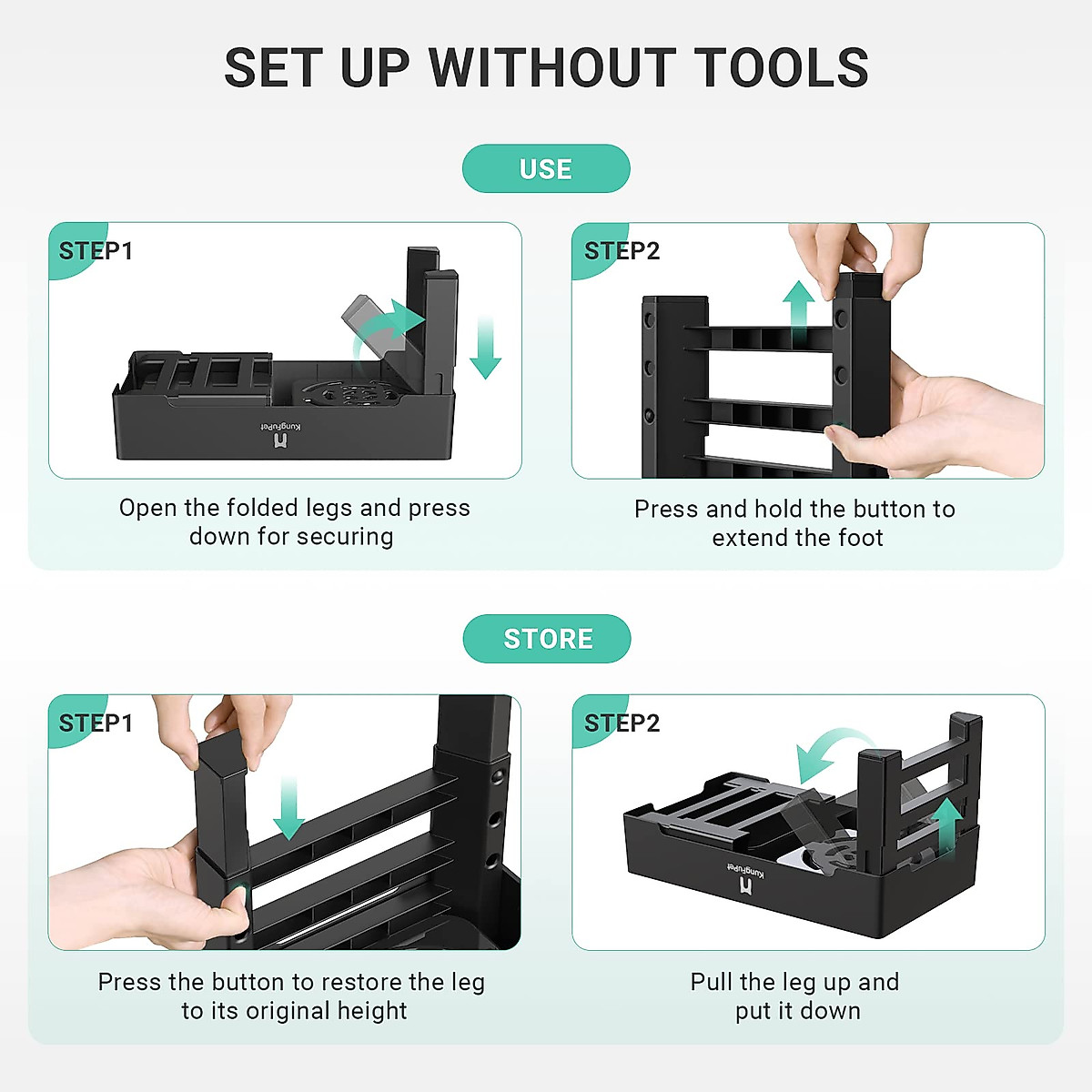 SET UP WITHOUT TOOLS

USE

STEP1

KungFuPet

Open the folded legs and press down for securing

STEP2

Press and hold the button to extend the foot

STORE

STEP1

Press the button to restore the leg to its original height

STEP2

KungFuPet

Pull the leg up and put it down