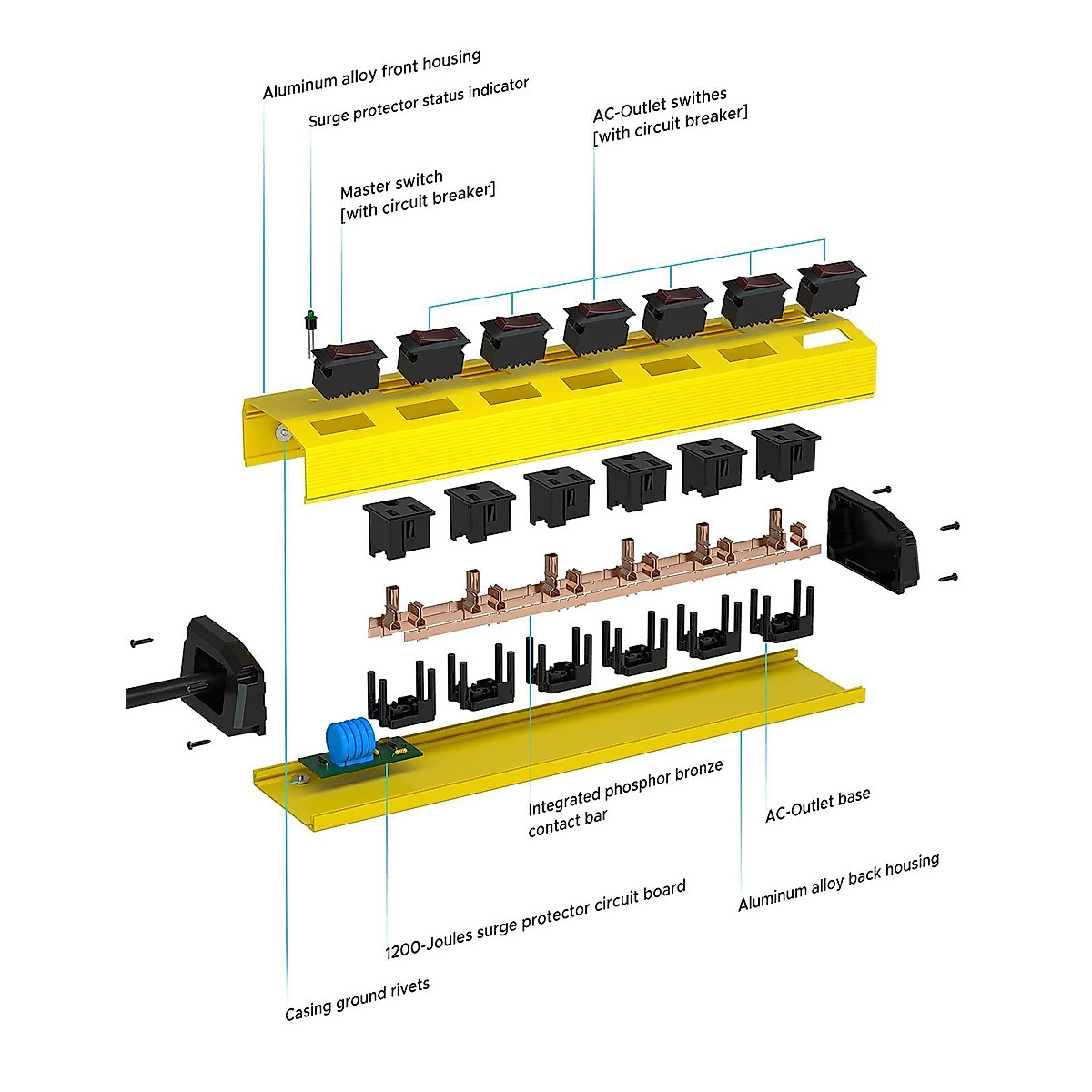 Aluminum alloy front housing

Surge protector status indicator

AC-Outlet swithes
[with circuit breaker]

Master switch
[with circuit breaker]

Integrated phosphor bronze contact bar

AC-Outlet base

Aluminum alloy back housing

1200-Joules surge protector circuit board

Casing ground rivets